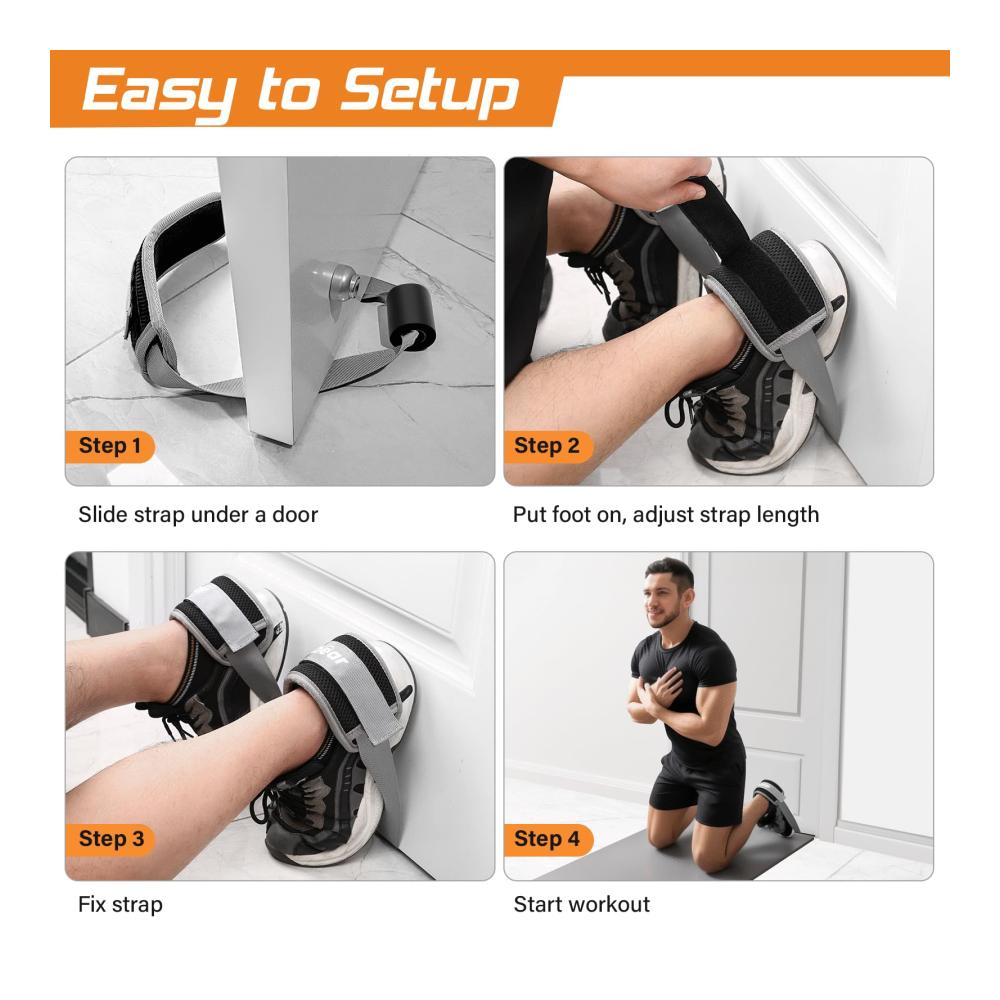 Easy to Setup

Step 1

Slide strap under a door

Step 2

Put foot on, adjust strap length

Step 3

Fix strap

Step 4

Start workout