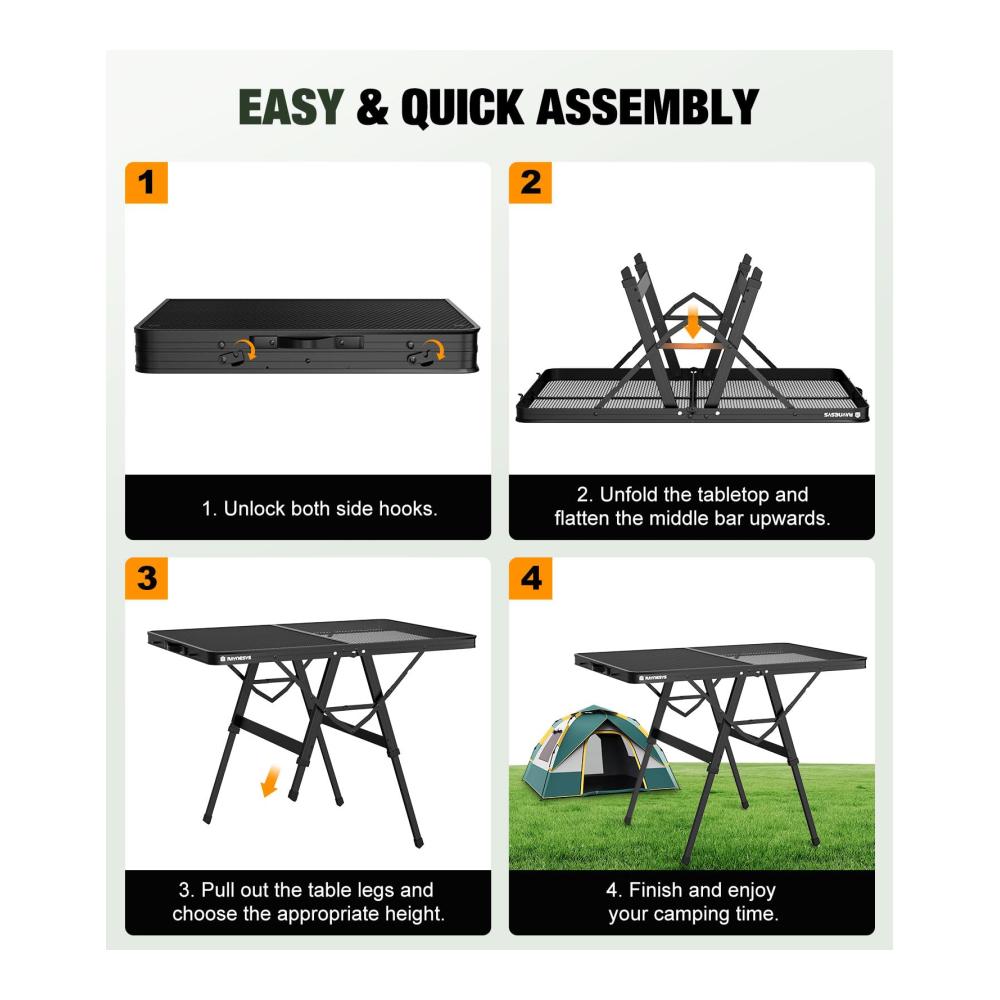 EASY & QUICK ASSEMBLY

1

1. Unlock both side hooks.

2

RAYNESYS

2. Unfold the tabletop and flatten the middle bar upwards.

3

RAYNESYS

3. Pull out the table legs and choose the appropriate height.

4

RAYNESYS

4. Finish and enjoy your camping time.