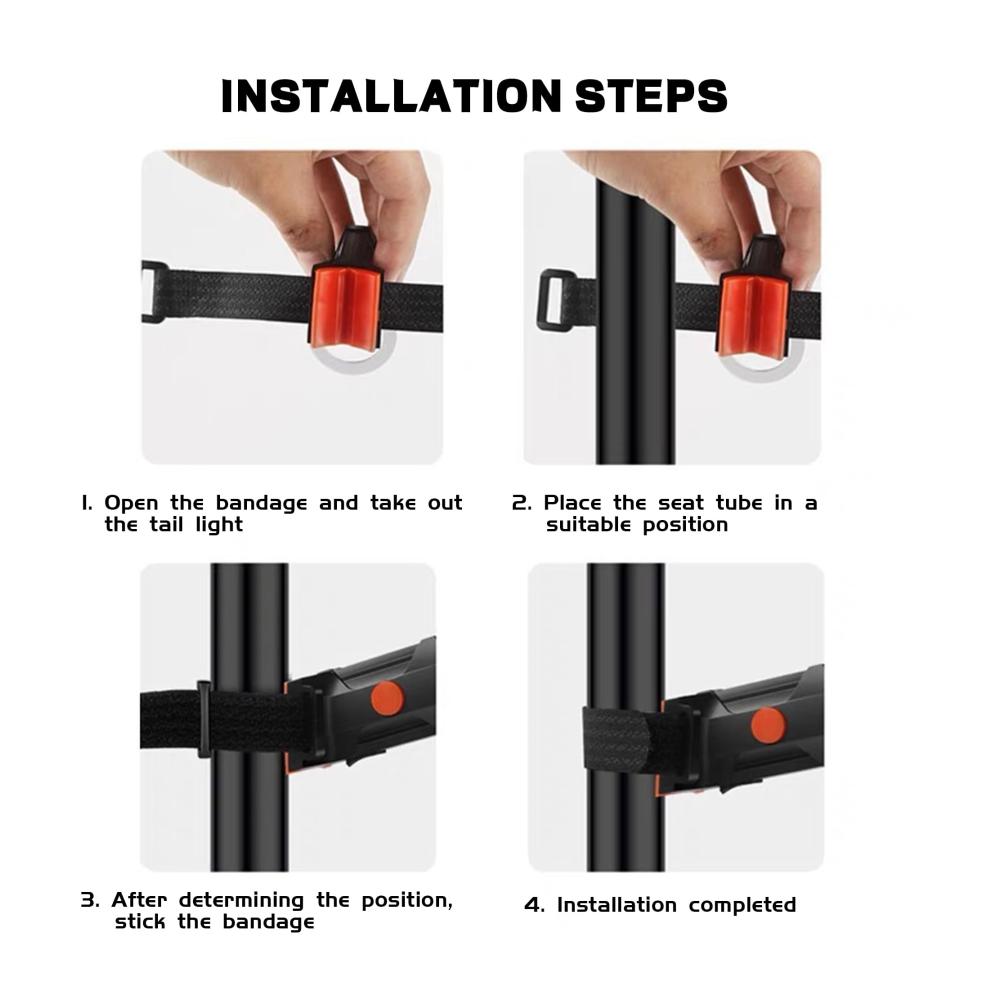 INSTALLATION STEPS

1. Open the bandage and take out the tail light

2. Place the seat tube in a suitable position

3. After determining the position, stick the bandage

4. Installation completed