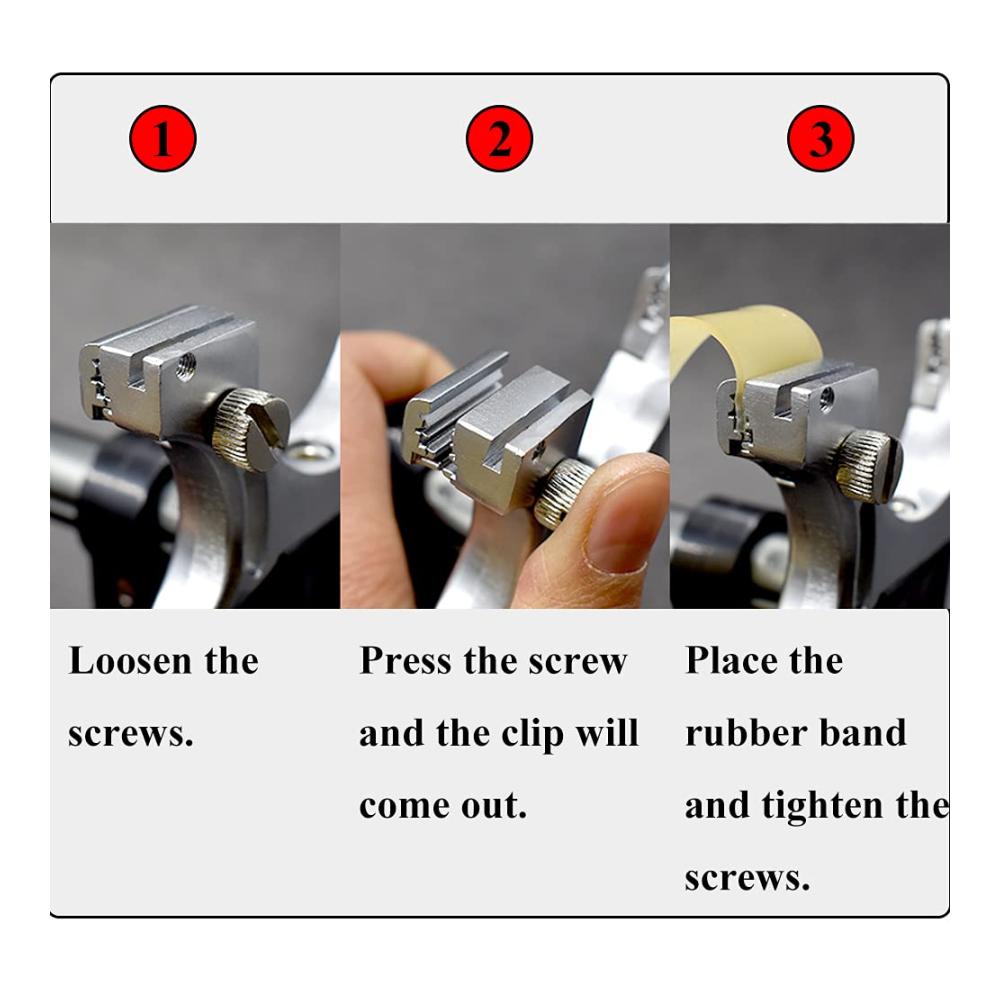 1

2

3

Loosen the screws.

Press the screw and the clip will come out.

Place the rubber band and tighten the screws.