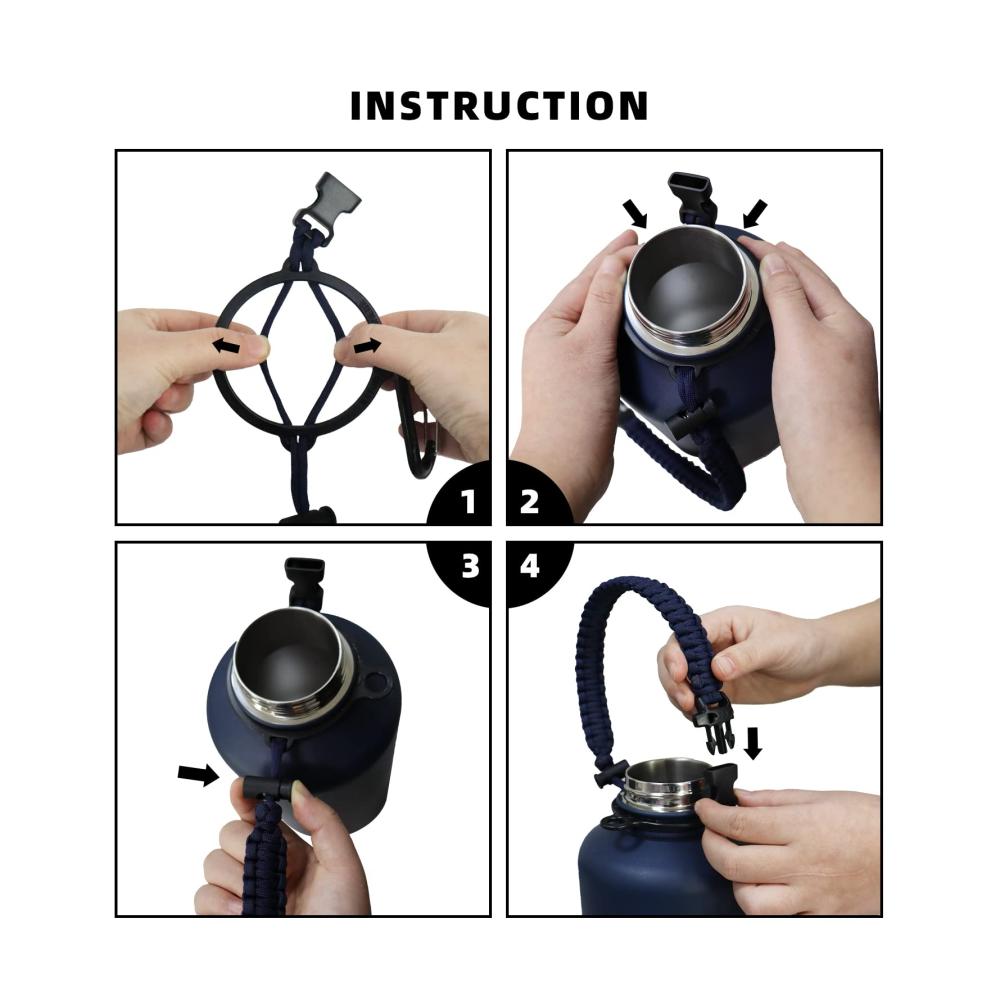 INSTRUCTION

1

2

3

4