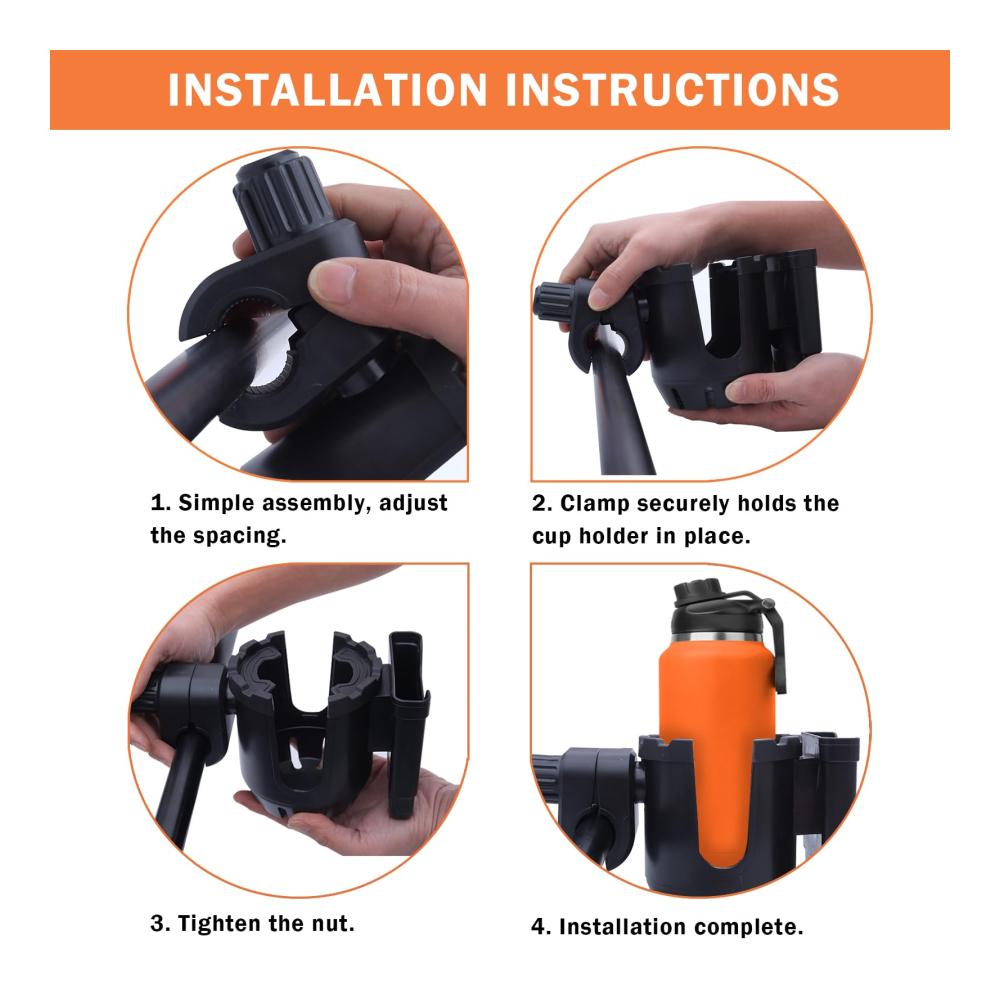 INSTALLATION INSTRUCTIONS

1. Simple assembly, adjust the spacing.

2. Clamp securely holds the cup holder in place.

3. Tighten the nut.

4. Installation complete.