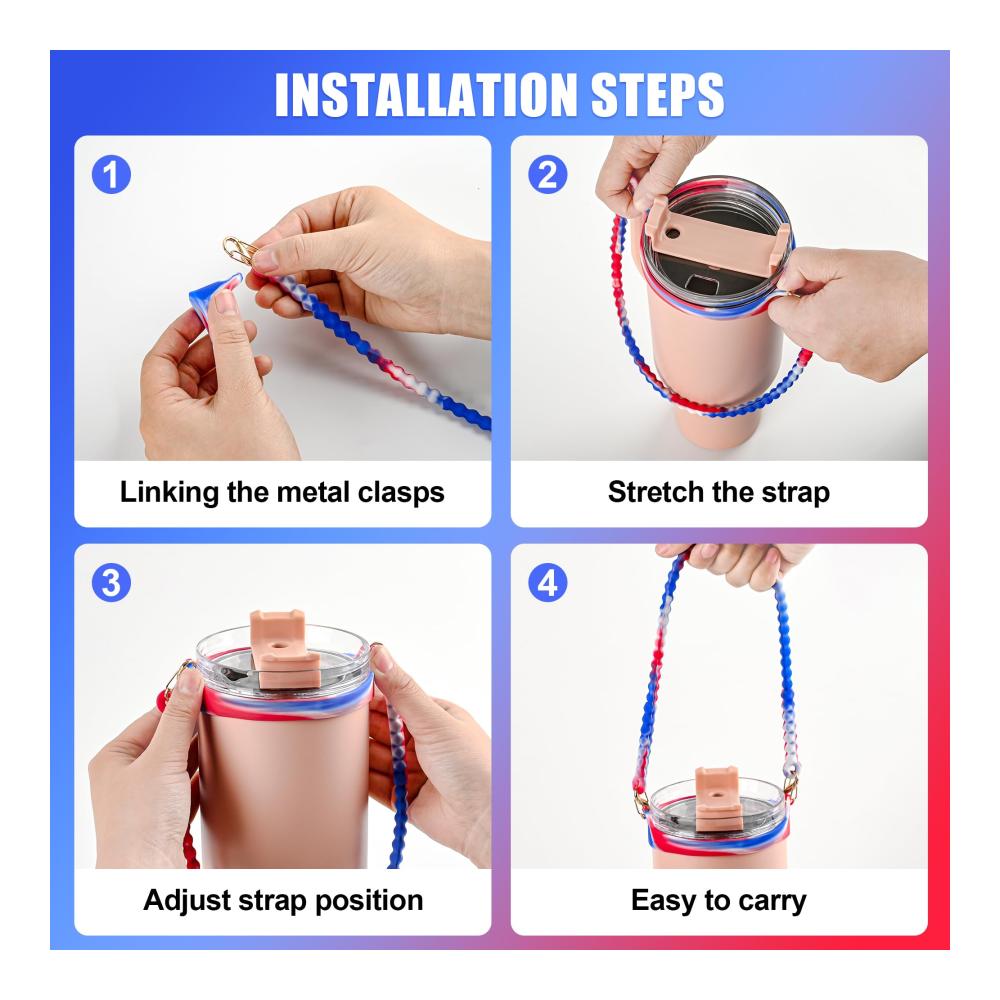 INSTALLATION STEPS

1

Linking the metal clasps

2

Stretch the strap

3

Adjust strap position

4

Easy to carry