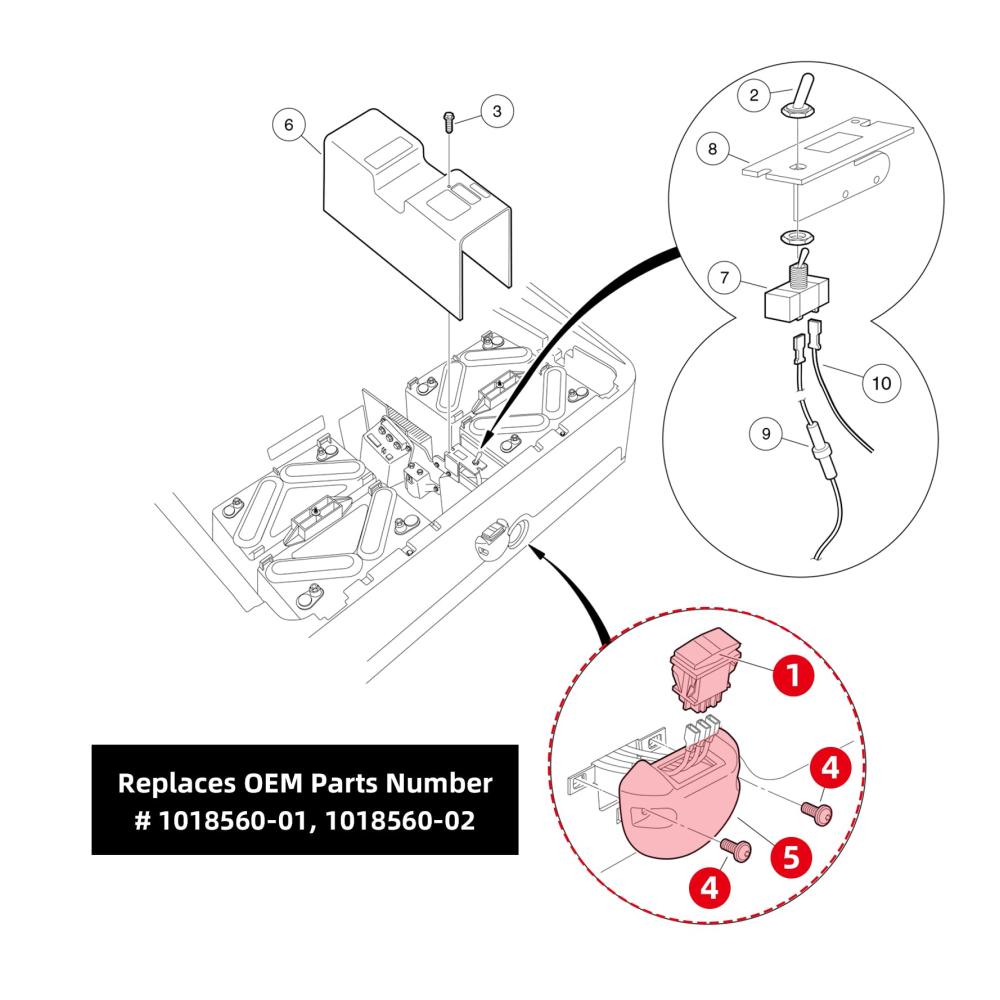 6
3
2
8
7
10
9
1
4
5
4

Replaces OEM Parts Number
# 1018560-01, 1018560-02