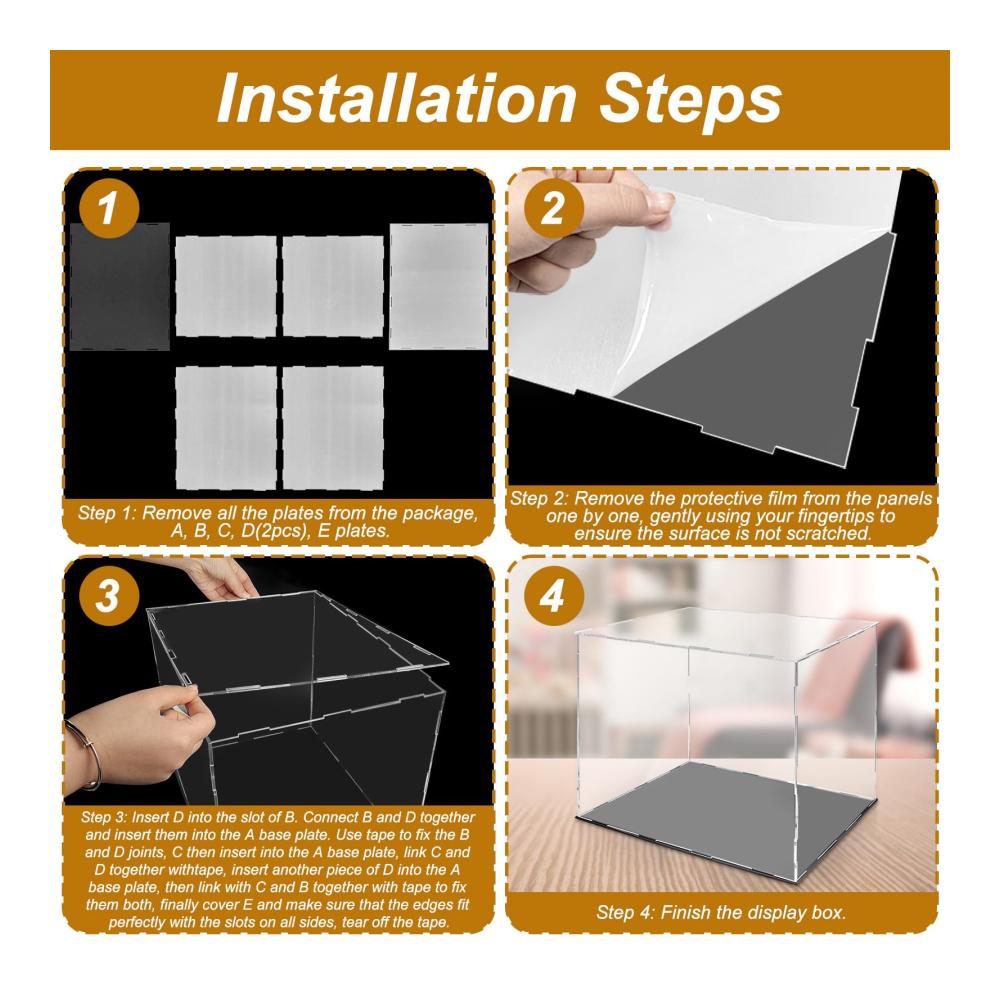 Installation Steps

1

Step 1: Remove all the plates from the package, A, B, C, D(2pcs), E plates.

2

Step 2: Remove the protective film from the panels one by one, gently using your fingertips to ensure the surface is not scratched.

3

Step 3: Insert D into the slot of B. Connect B and D together and insert them into the A base plate. Use tape to fix the B and D joints, C then insert into the A base plate, link C and D together withtape, insert another piece of D into the A base plate, then link with C and B together with tape to fix them both, finally cover E and make sure that the edges fit perfectly with the slots on all sides, tear off the tape.

4

Step 4: Finish the display box.