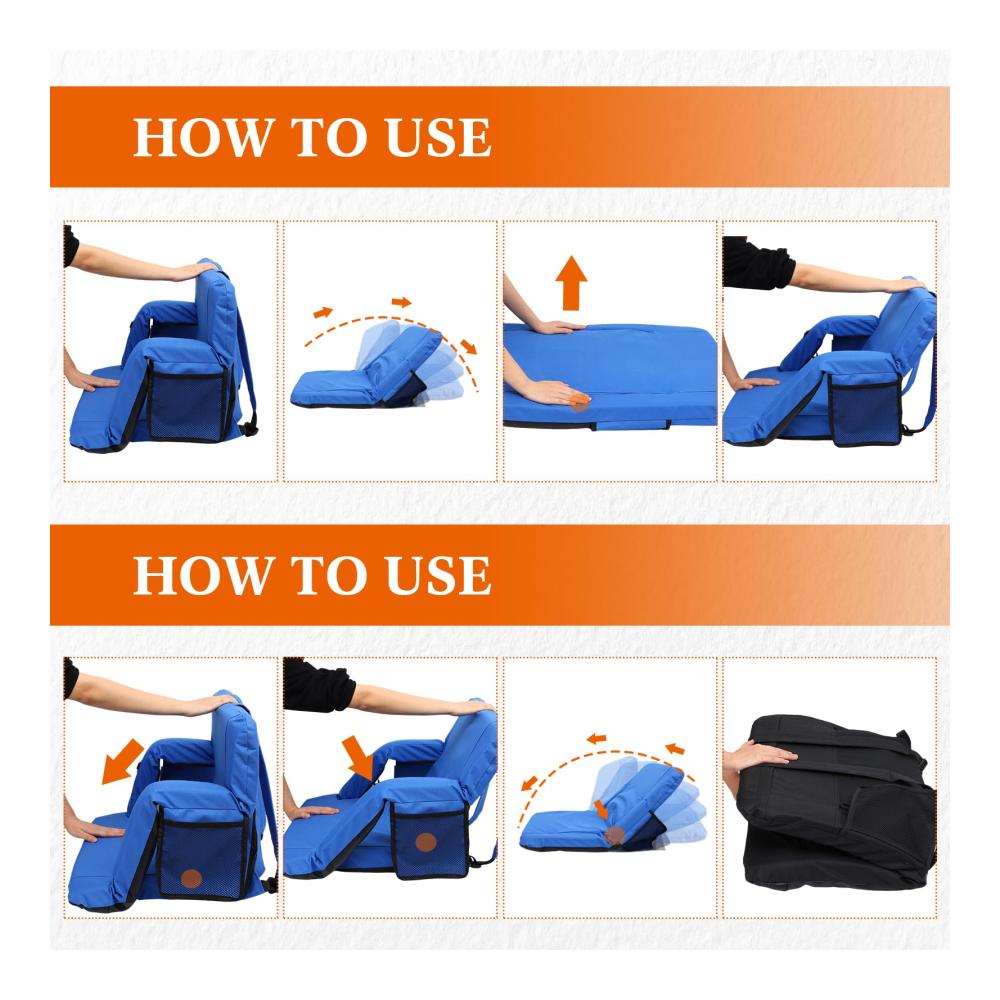 HOW TO USE

HOW TO USE