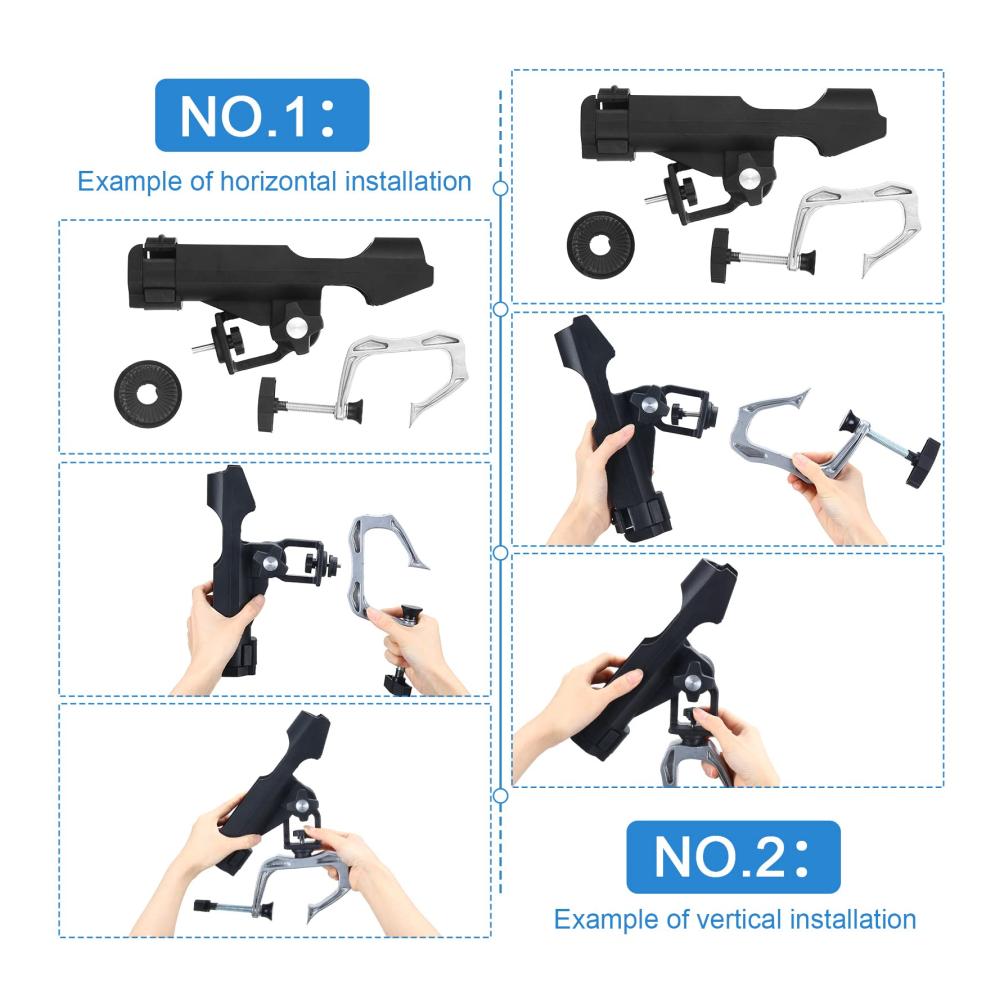 NO.1:
Example of horizontal installation

NO.2:
Example of vertical installation