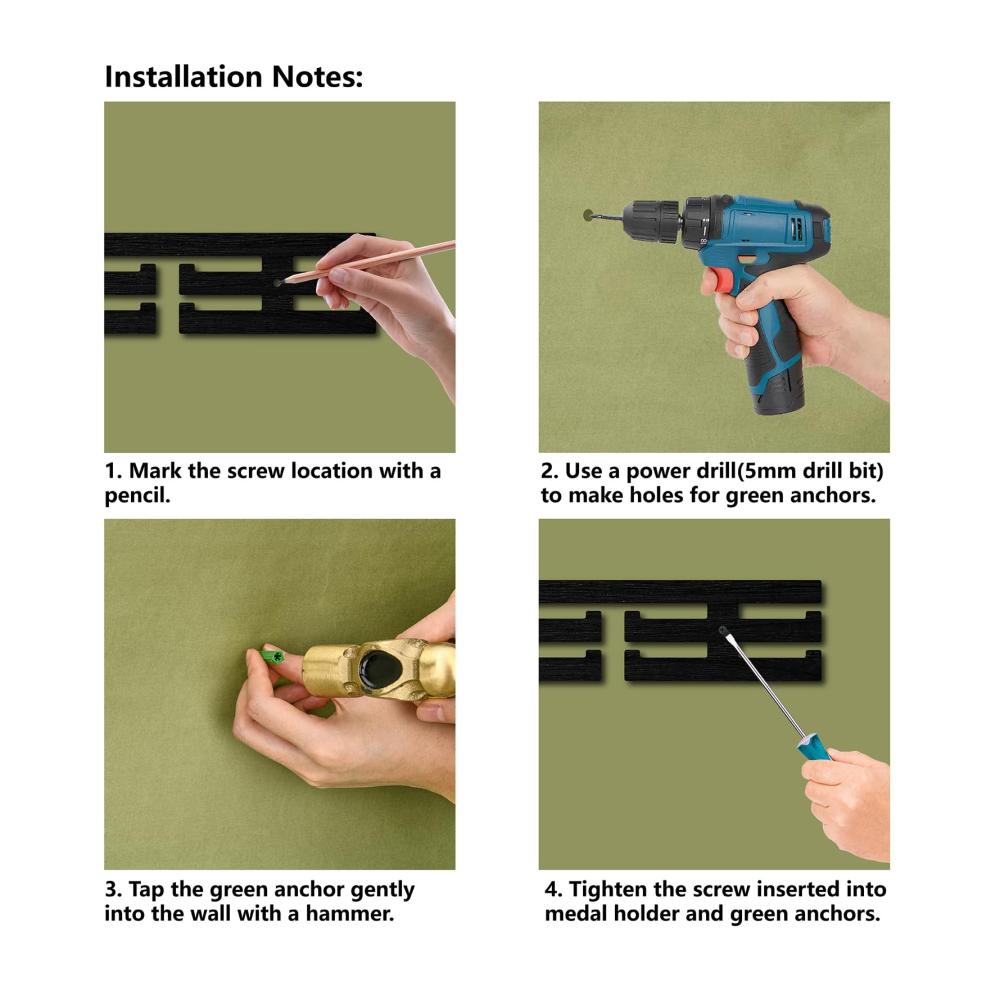 Installation Notes:

1. Mark the screw location with a pencil.

2. Use a power drill(5mm drill bit) to make holes for green anchors.

3. Tap the green anchor gently into the wall with a hammer.

4. Tighten the screw inserted into medal holder and green anchors.