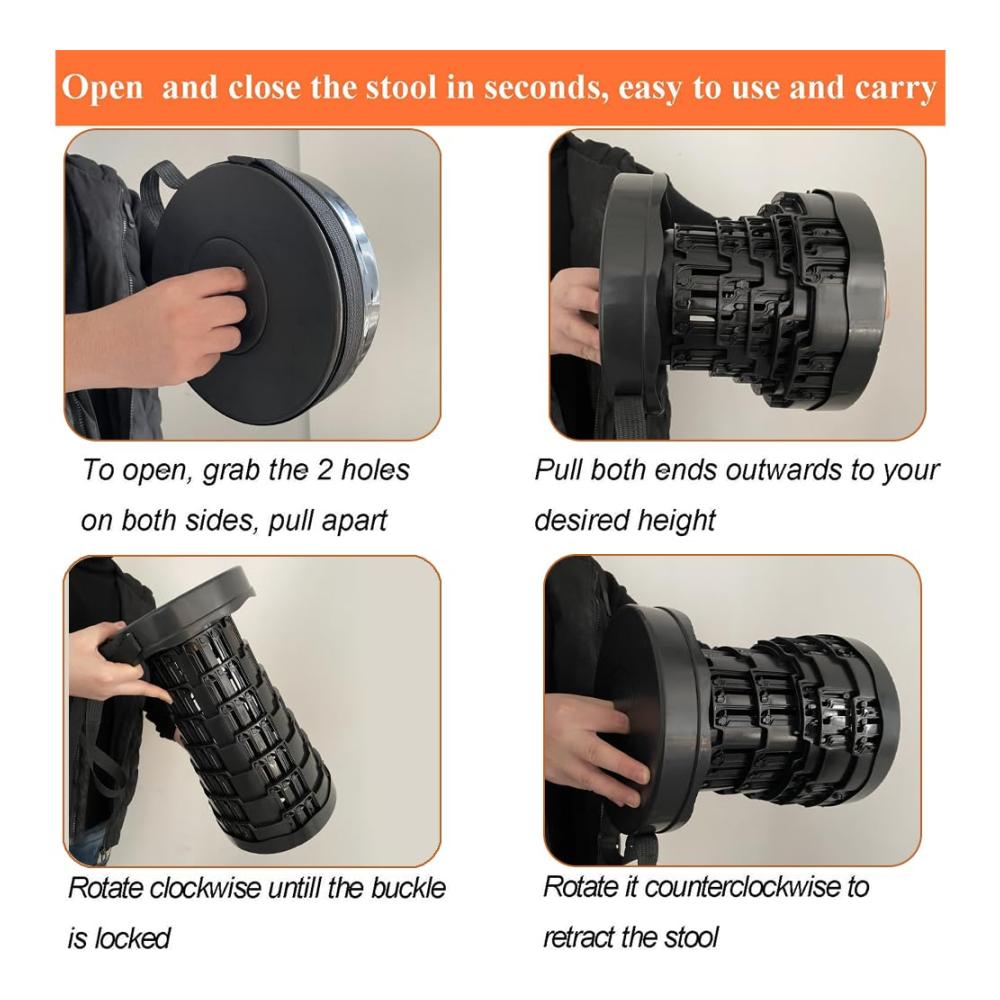 Open  and close the stool in seconds, easy to use and carry

To open, grab the 2 holes on both sides, pull apart

Pull both ends outwards to your desired height

Rotate clockwise untill the buckle is locked

Rotate it counterclockwise to retract the stool