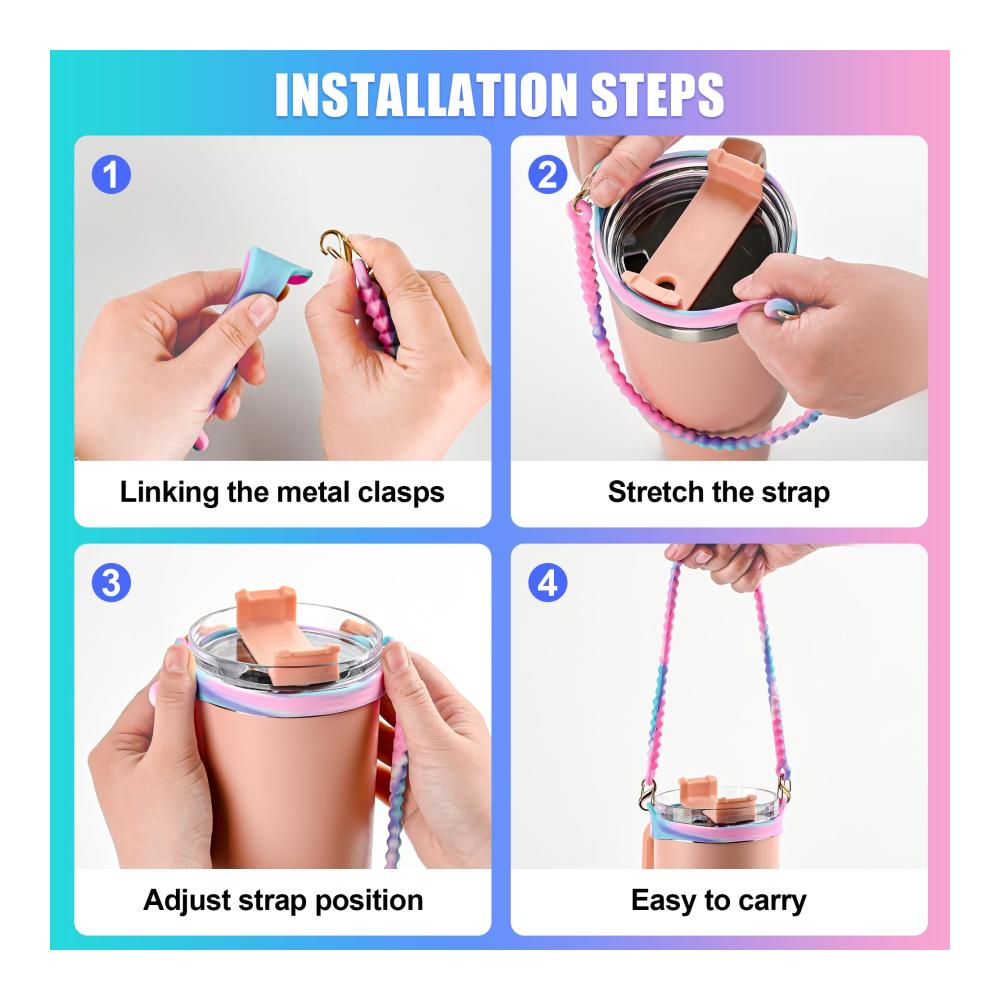 INSTALLATION STEPS

1

Linking the metal clasps

2

Stretch the strap

3

Adjust strap position

4

Easy to carry