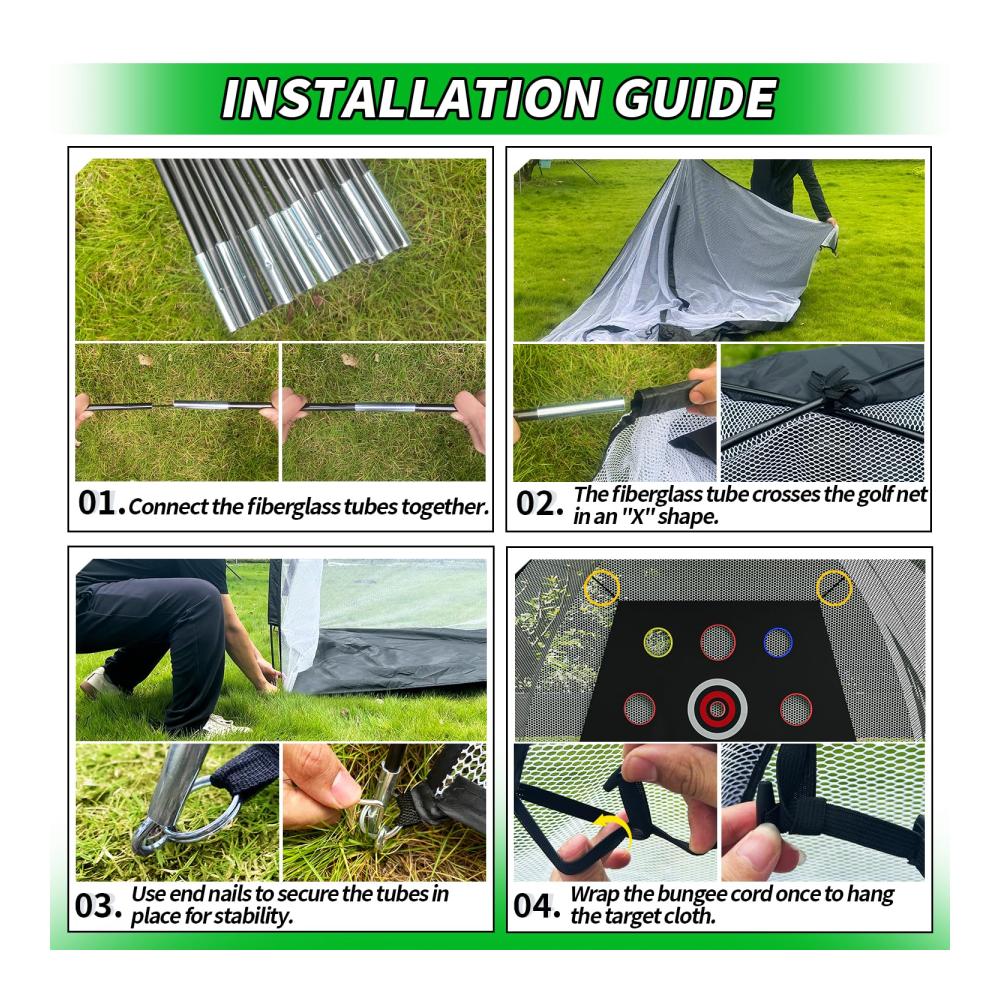 INSTALLATION GUIDE

01. Connect the fiberglass tubes together.

02. The fiberglass tube crosses the golf net in an "X" shape.

03. Use end nails to secure the tubes in place for stability.

04. Wrap the bungee cord once to hang the target cloth.