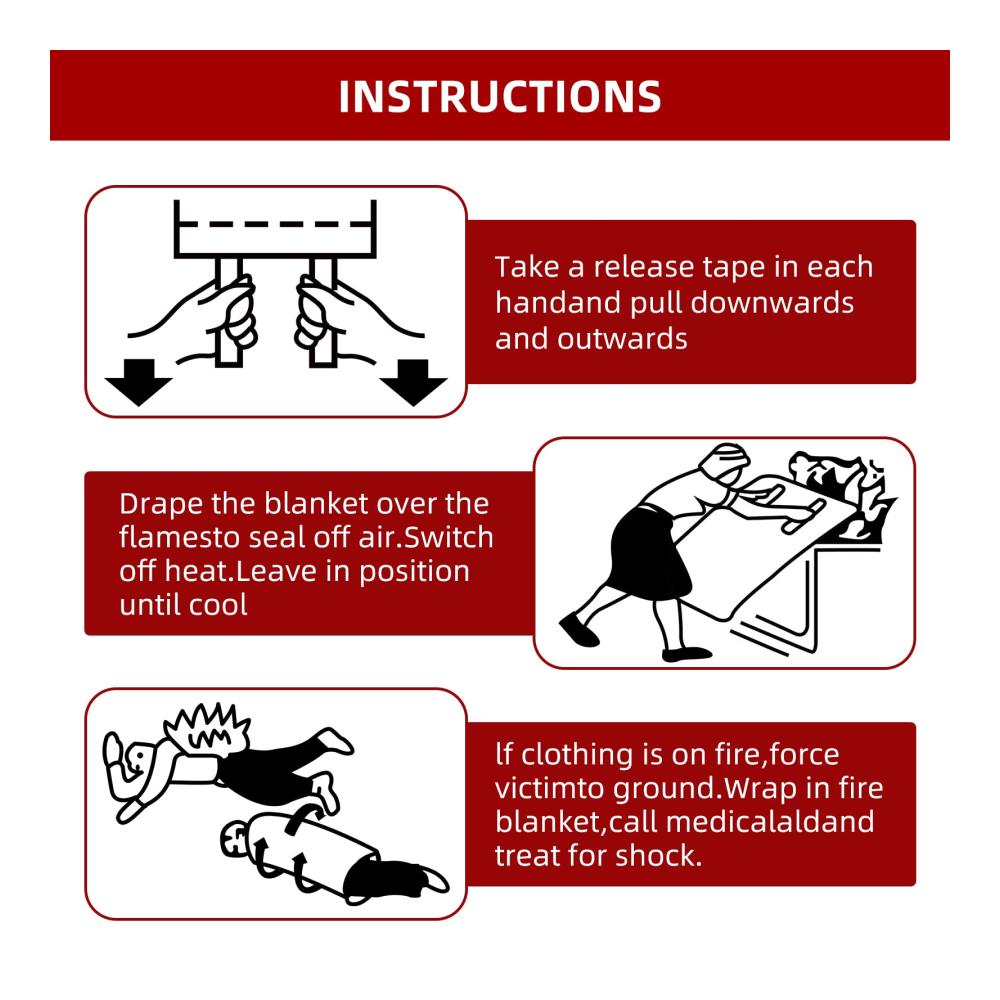 INSTRUCTIONS

Take a release tape in each handand pull downwards and outwards

Drape the blanket over the flamesto seal off air.Switch off heat.Leave in position until cool

lf clothing is on fire,force victimto ground.Wrap in fire blanket,call medicalaldand treat for shock.