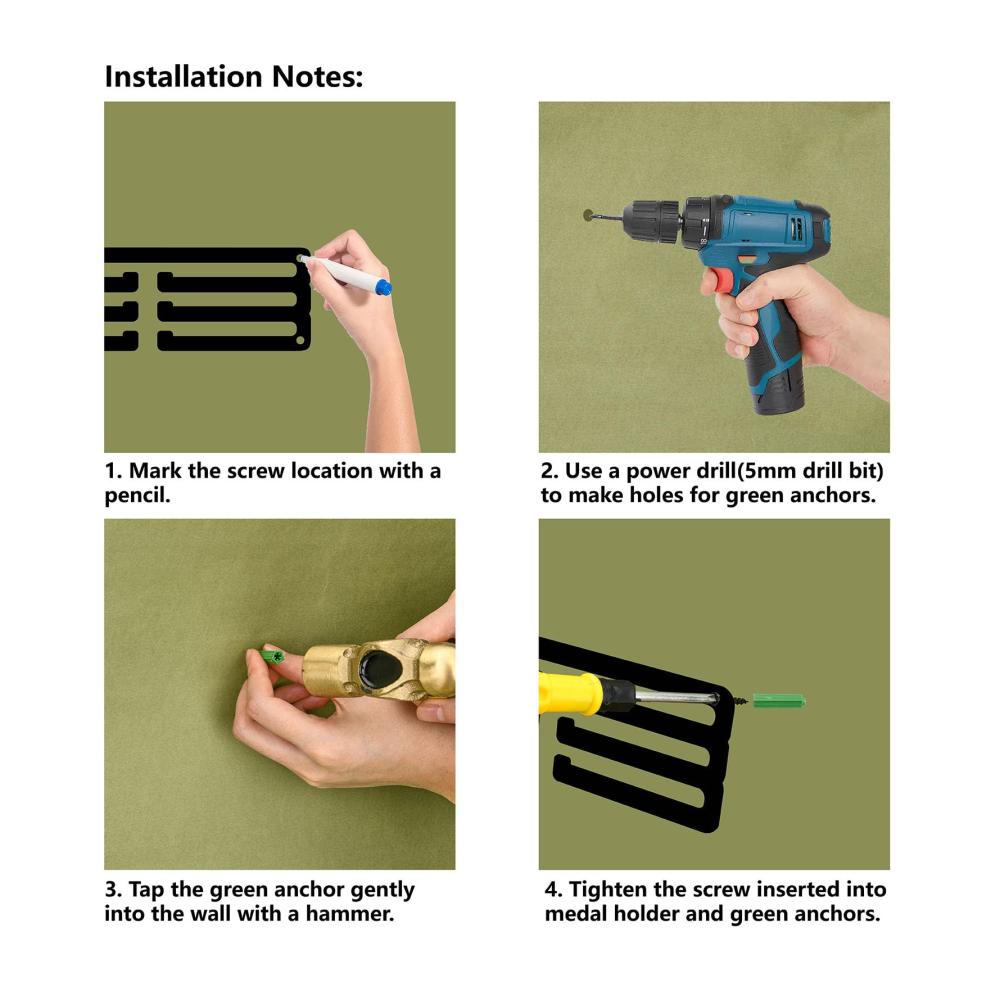 Installation Notes:

1. Mark the screw location with a pencil.

2. Use a power drill(5mm drill bit) to make holes for green anchors.

3. Tap the green anchor gently into the wall with a hammer.

4. Tighten the screw inserted into medal holder and green anchors.