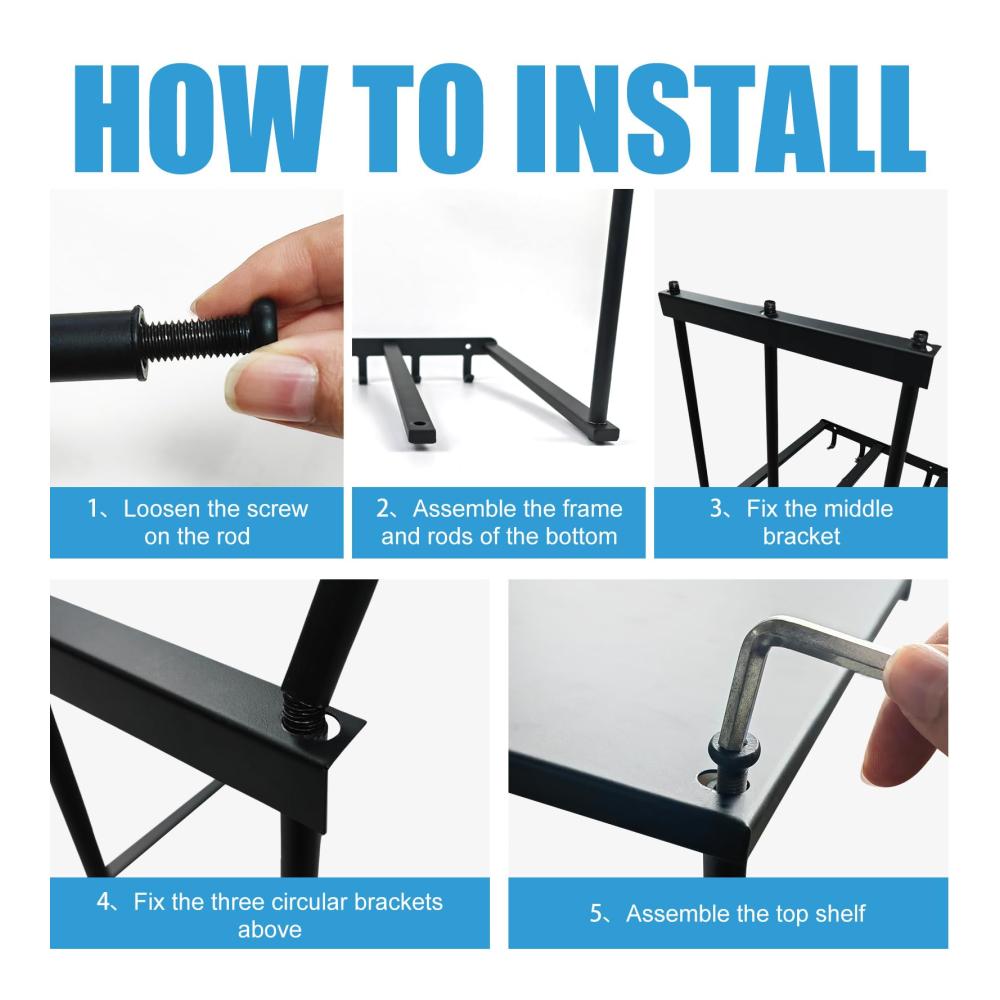 HOW TO INSTALL

1、Loosen the screw on the rod

2、Assemble the frame and rods of the bottom

3、Fix the middle bracket

4、Fix the three circular brackets above

5、Assemble the top shelf