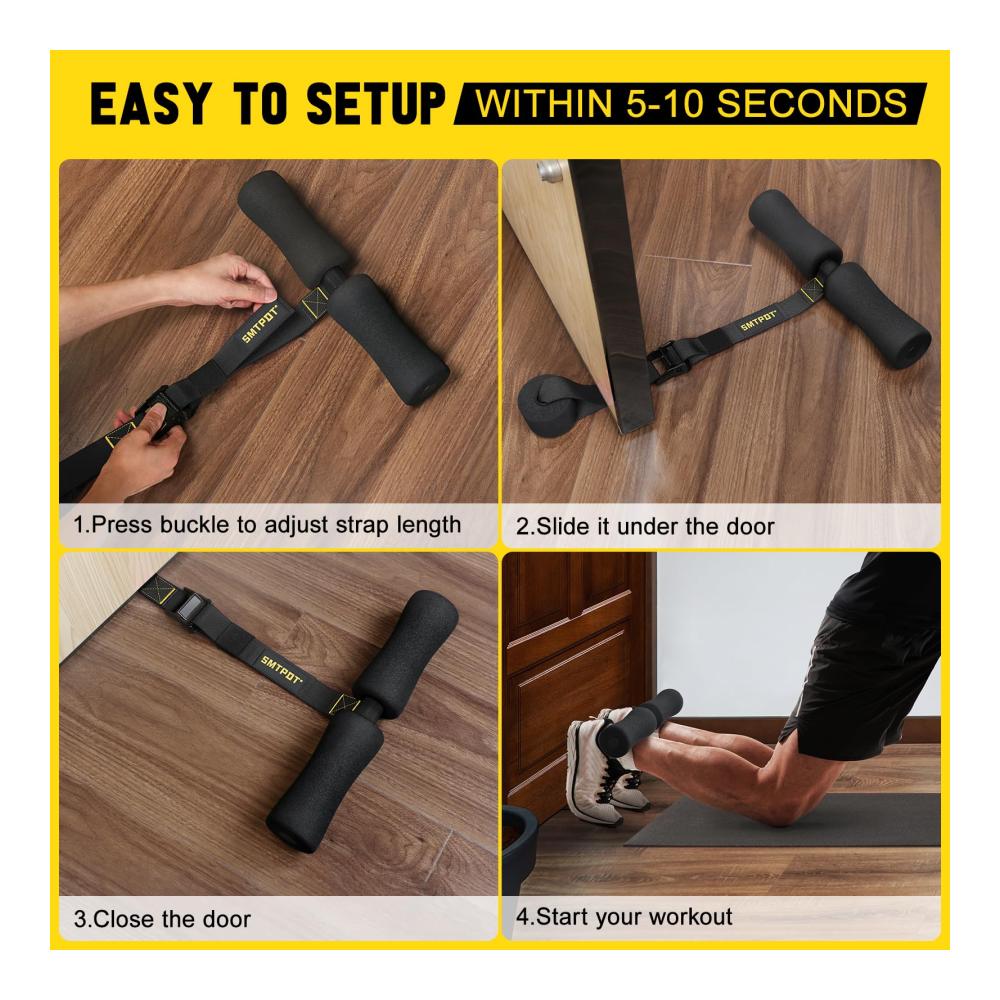 EASY TO SETUP WITHIN 5-10 SECONDS

SMTPDT

1.Press buckle to adjust strap length

SMTPDT

2.Slide it under the door

SMTPDT

3.Close the door

4.Start your workout