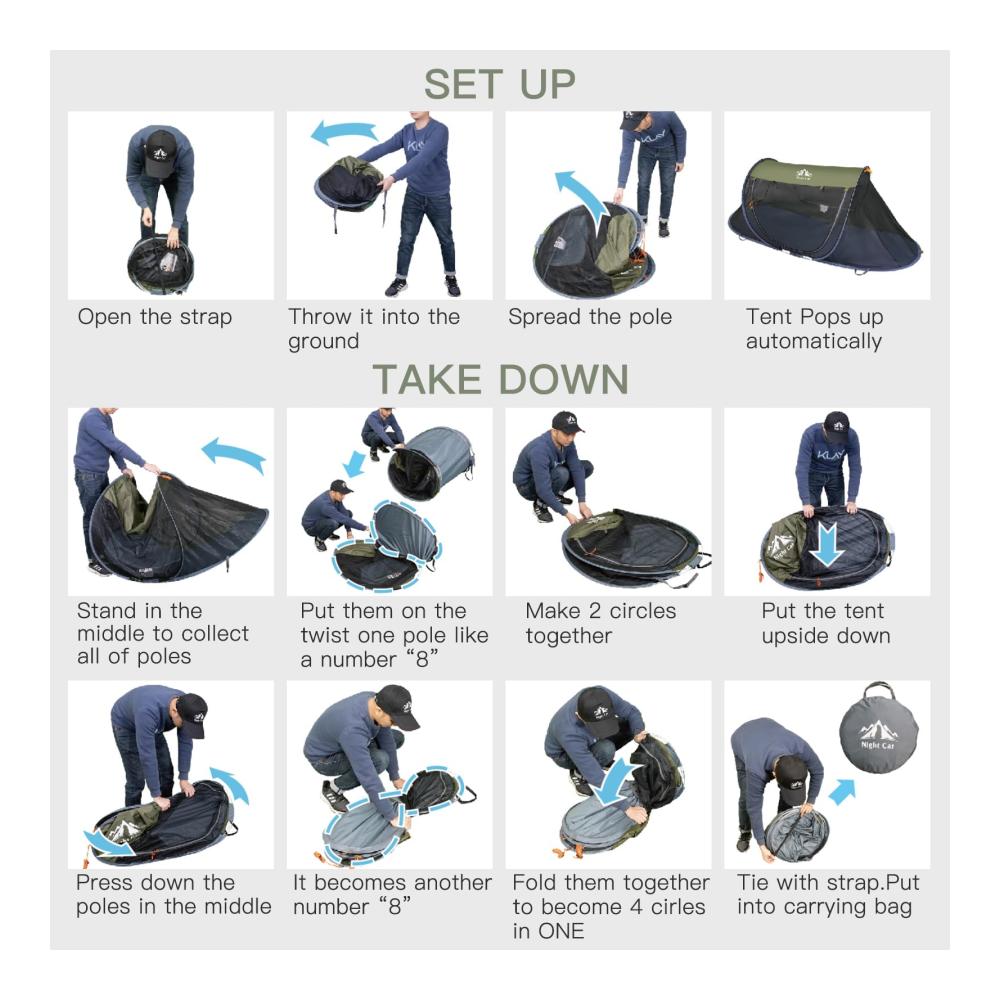 SET UP

Open the strap

Throw it into the ground

Spread the pole

Tent Pops up automatically

TAKE DOWN

Stand in the middle to collect all of poles

Put them on the twist one pole like a number "8"

Make 2 circles together

Put the tent upside down

Press down the poles in the middle

It becomes another number "8"

Fold them together to become 4 cirles in ONE

Tie with strap.Put into carrying bag

Night Cat