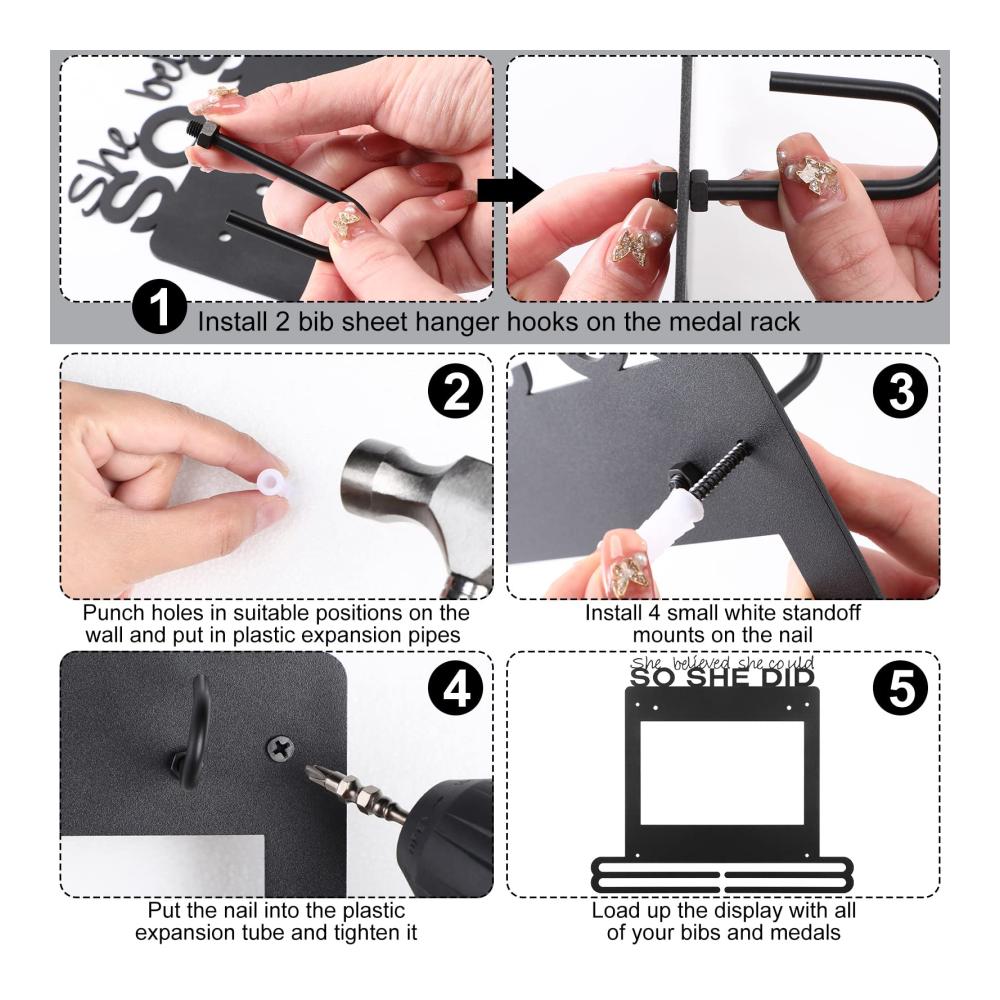 1 Install 2 bib sheet hanger hooks on the medal rack

2

Punch holes in suitable positions on the wall and put in plastic expansion pipes

3

Install 4 small white standoff mounts on the nail

4

Put the nail into the plastic expansion tube and tighten it

5

She believed she could
SO SHE DID

Load up the display with all of your bibs and medals