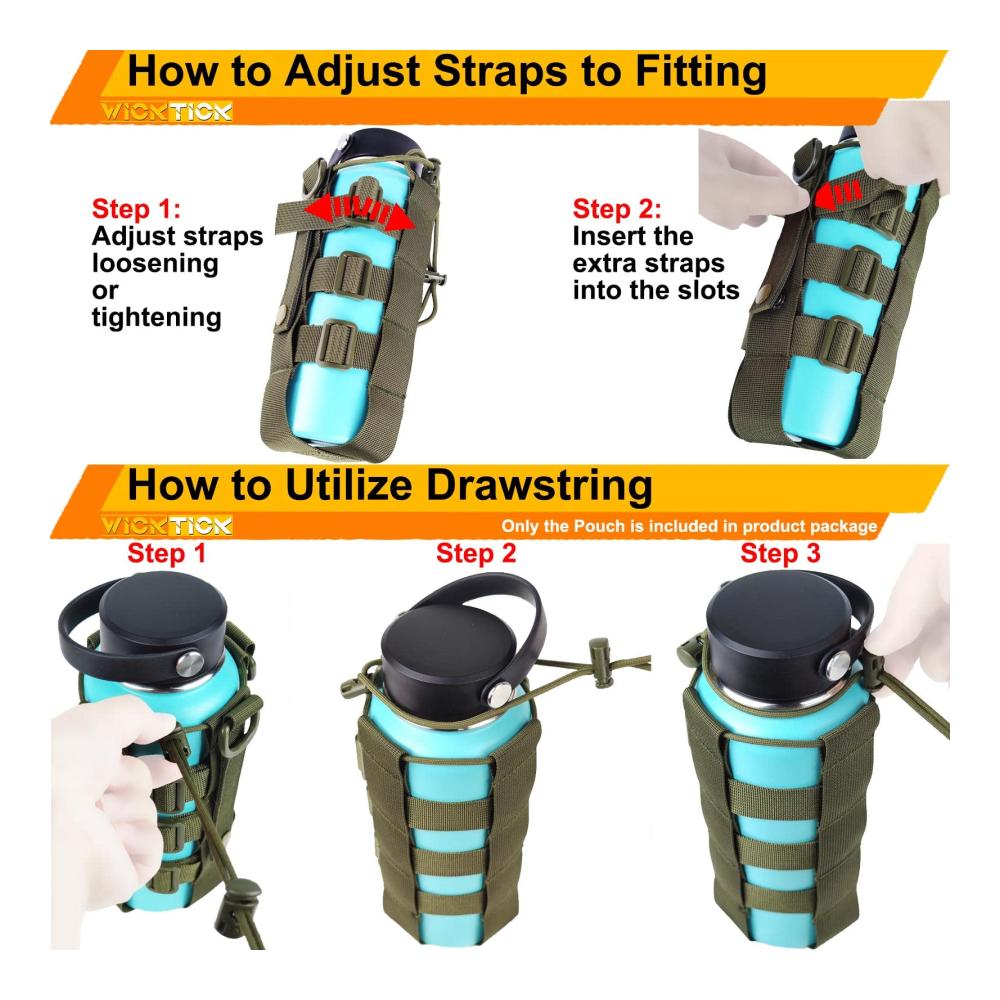 How to Adjust Straps to Fitting

WICKTICK

Step 1:
Adjust straps loosening or tightening

Step 2:
Insert the extra straps into the slots

How to Utilize Drawstring

WICKTICK

Only the Pouch is included in product package

Step 1

Step 2

Step 3