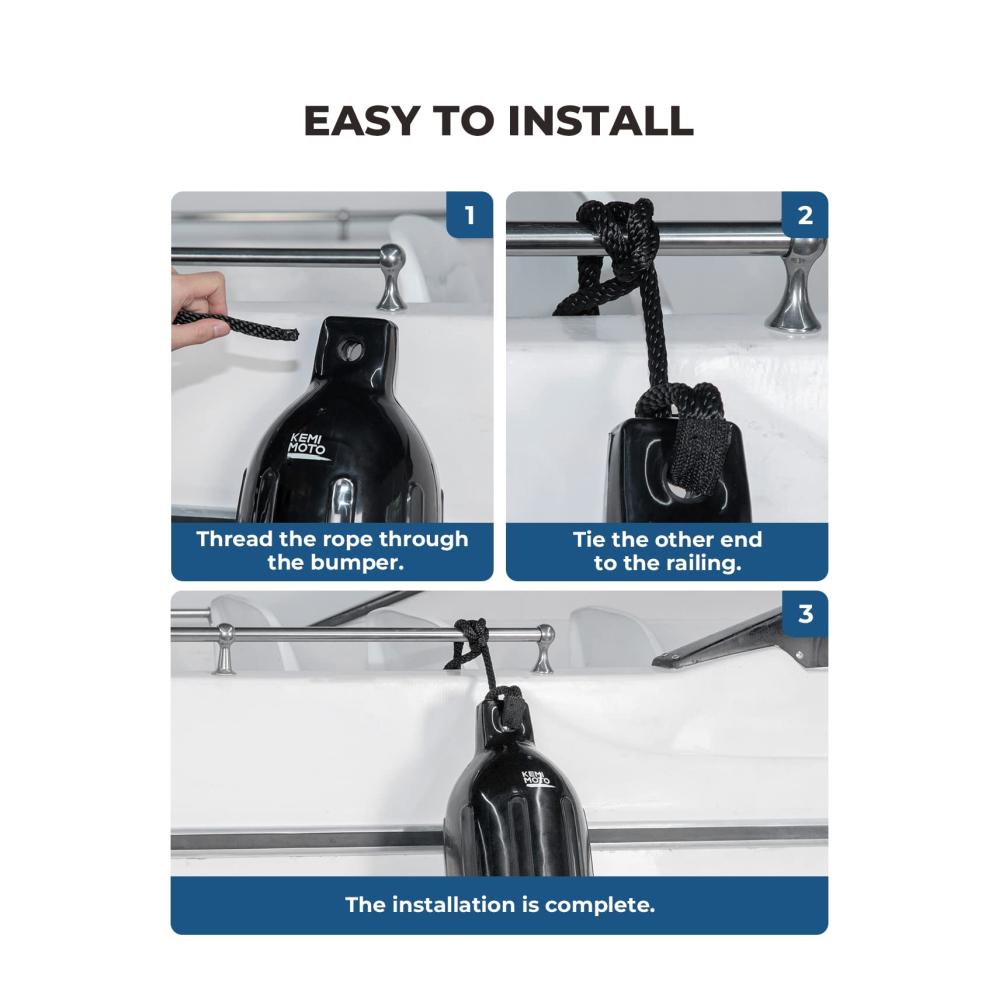 EASY TO INSTALL

1

KEMI MOTO

Thread the rope through the bumper.

2

Tie the other end to the railing.

3

KEMI MOTO

The installation is complete.