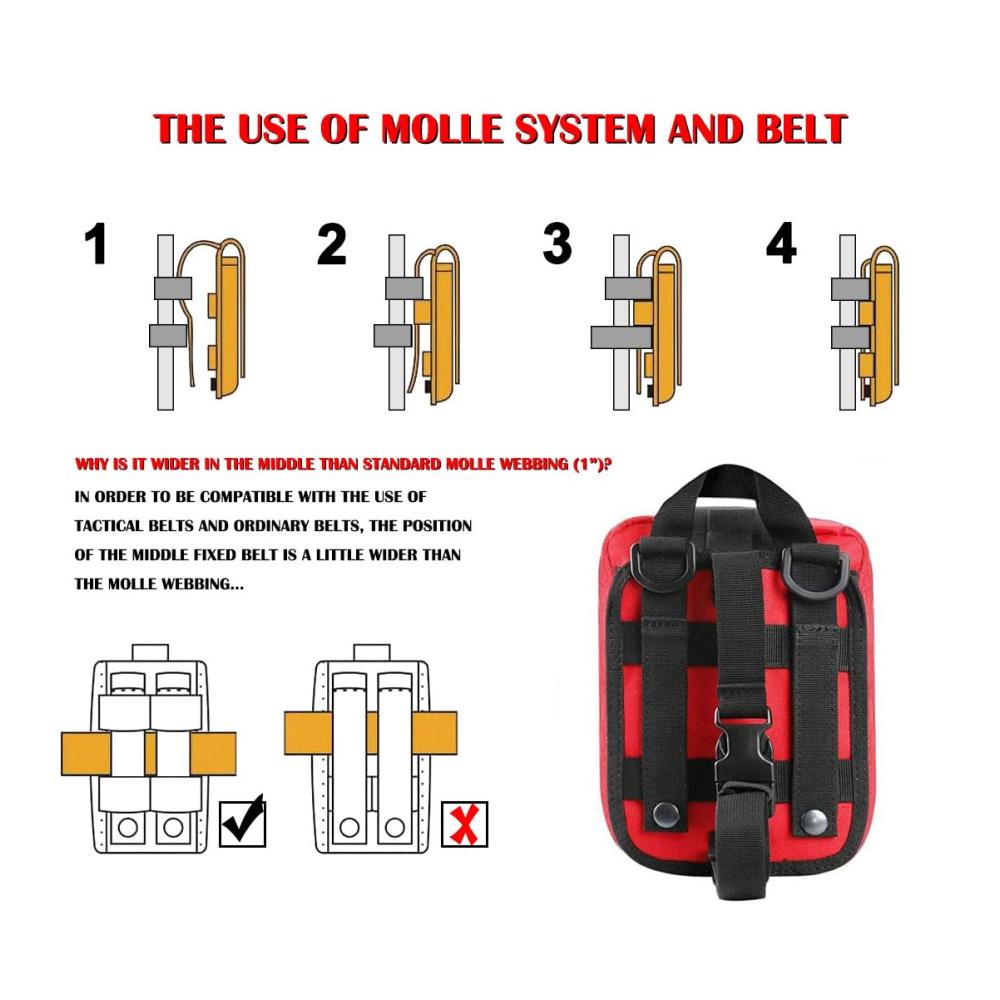 THE USE OF MOLLE SYSTEM AND BELT

1

2

3

4

WHY IS IT WIDER IN THE MIDDLE THAN STANDARD MOLLE WEBBING (1")?

IN ORDER TO BE COMPATIBLE WITH THE USE OF TACTICAL BELTS AND ORDINARY BELTS, THE POSITION OF THE MIDDLE FIXED BELT IS A LITTLE WIDER THAN THE MOLLE WEBBING...