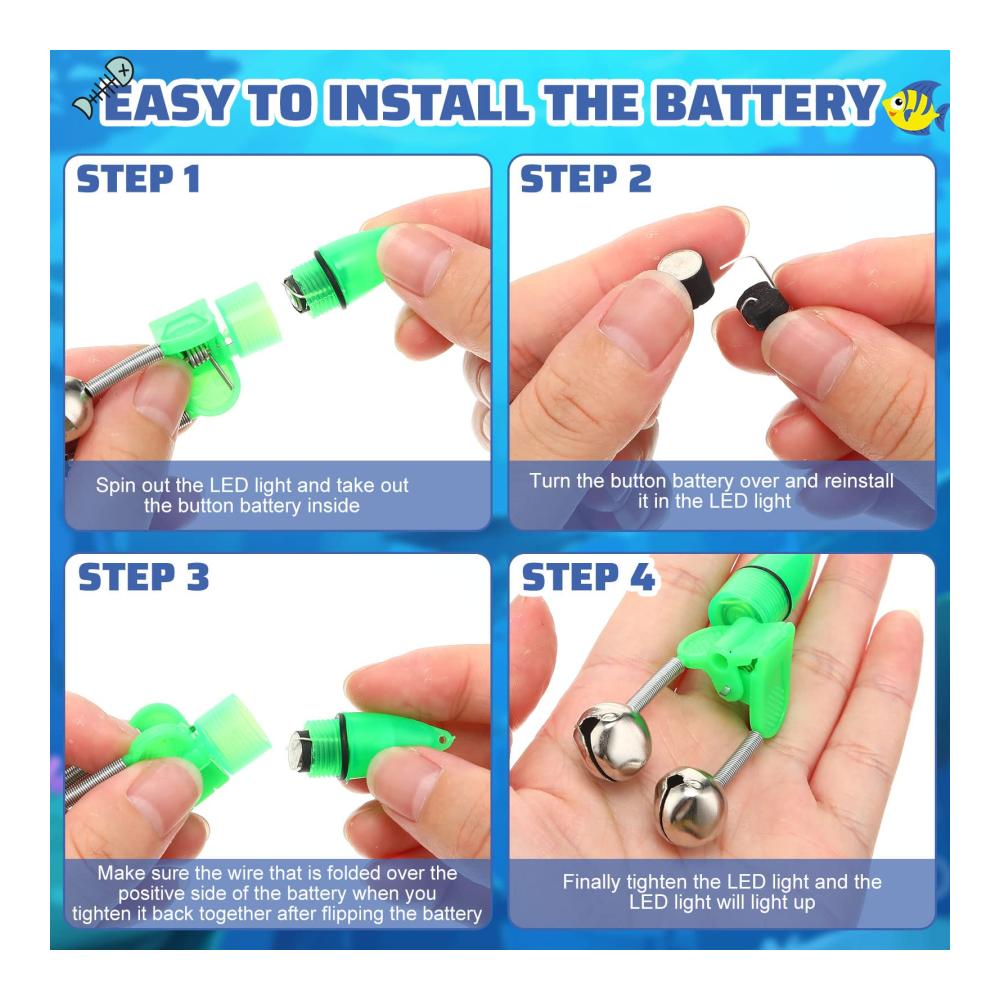 EASY TO INSTALL THE BATTERY

STEP 1

Spin out the LED light and take out the button battery inside

STEP 2

Turn the button battery over and reinstall it in the LED light

STEP 3

Make sure the wire that is folded over the positive side of the battery when you tighten it back together after flipping the battery

STEP 4

Finally tighten the LED light and the LED light will light up