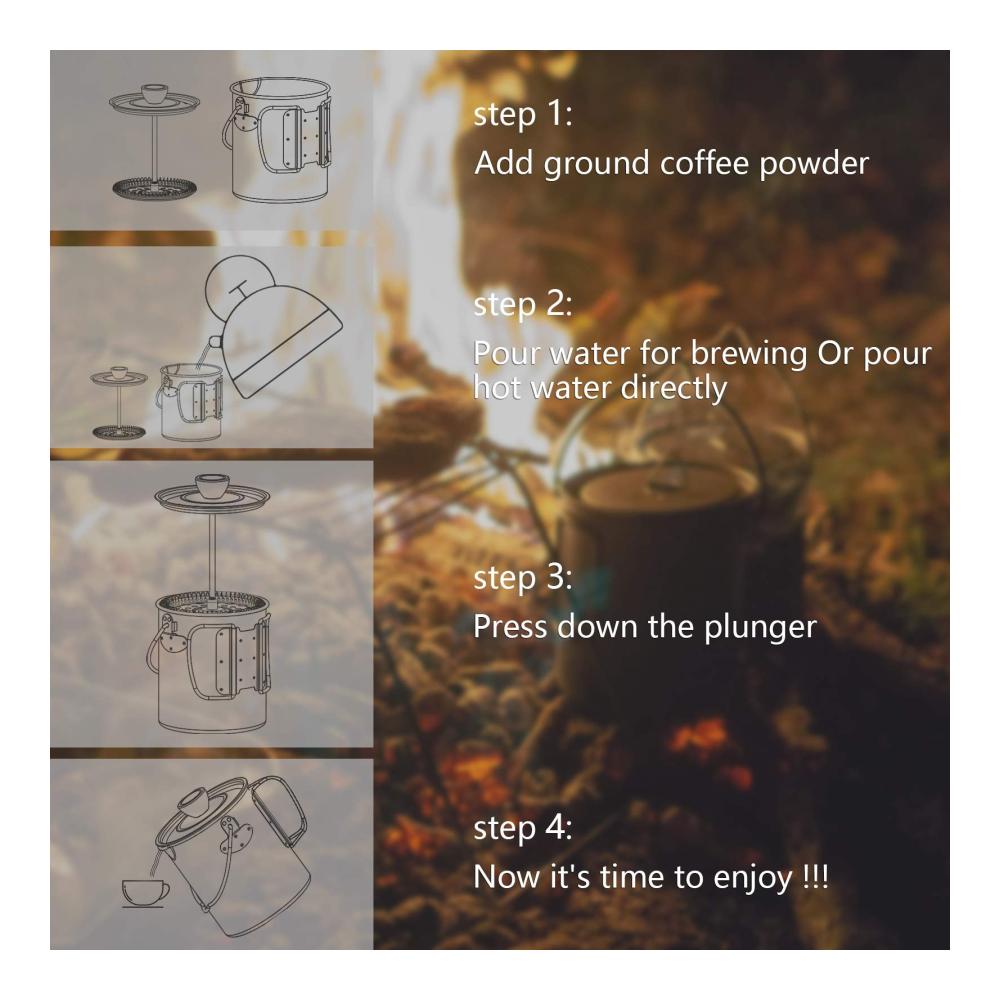 step 1:
Add ground coffee powder

step 2:
Pour water for brewing Or pour hot water directly

step 3:
Press down the plunger

step 4:
Now it's time to enjoy !!!