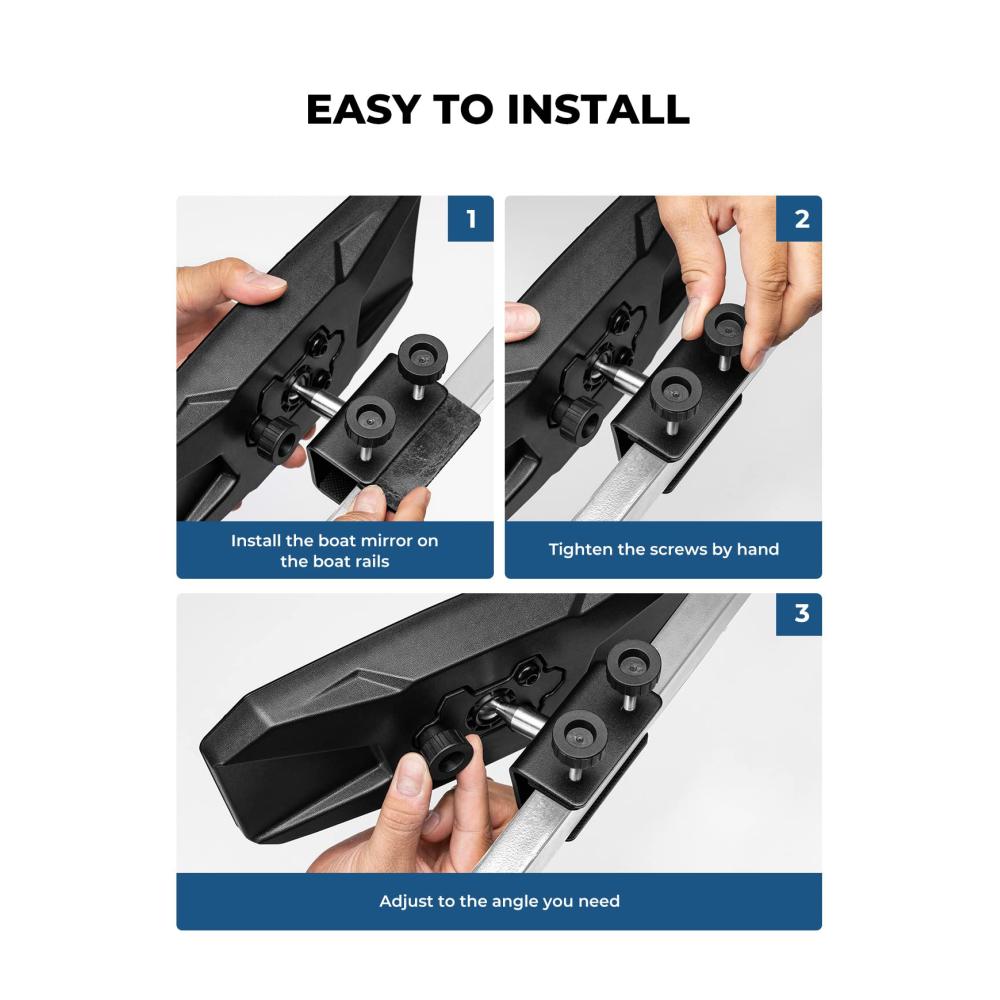 EASY TO INSTALL

1

Install the boat mirror on the boat rails

2

Tighten the screws by hand

3

Adjust to the angle you need