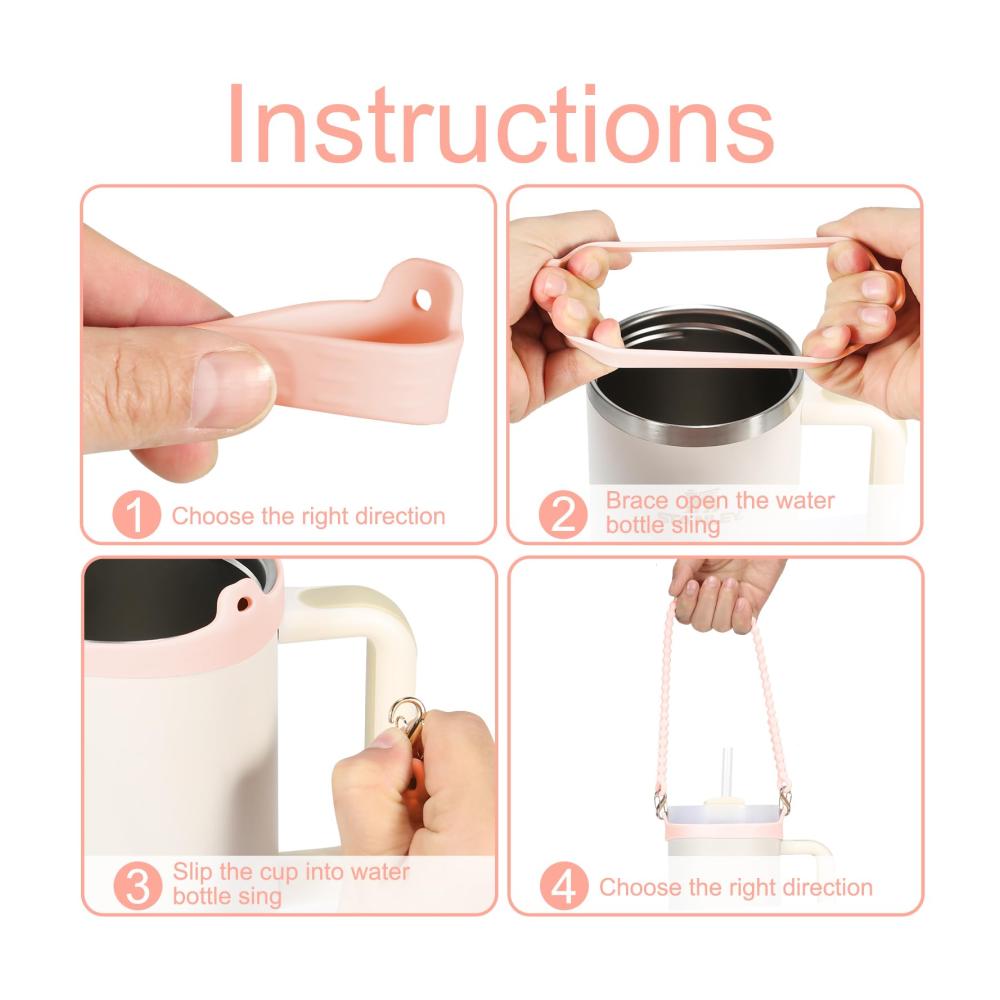 Instructions

1 Choose the right direction

2 Brace open the water bottle sling

3 Slip the cup into water bottle sing

4 Choose the right direction