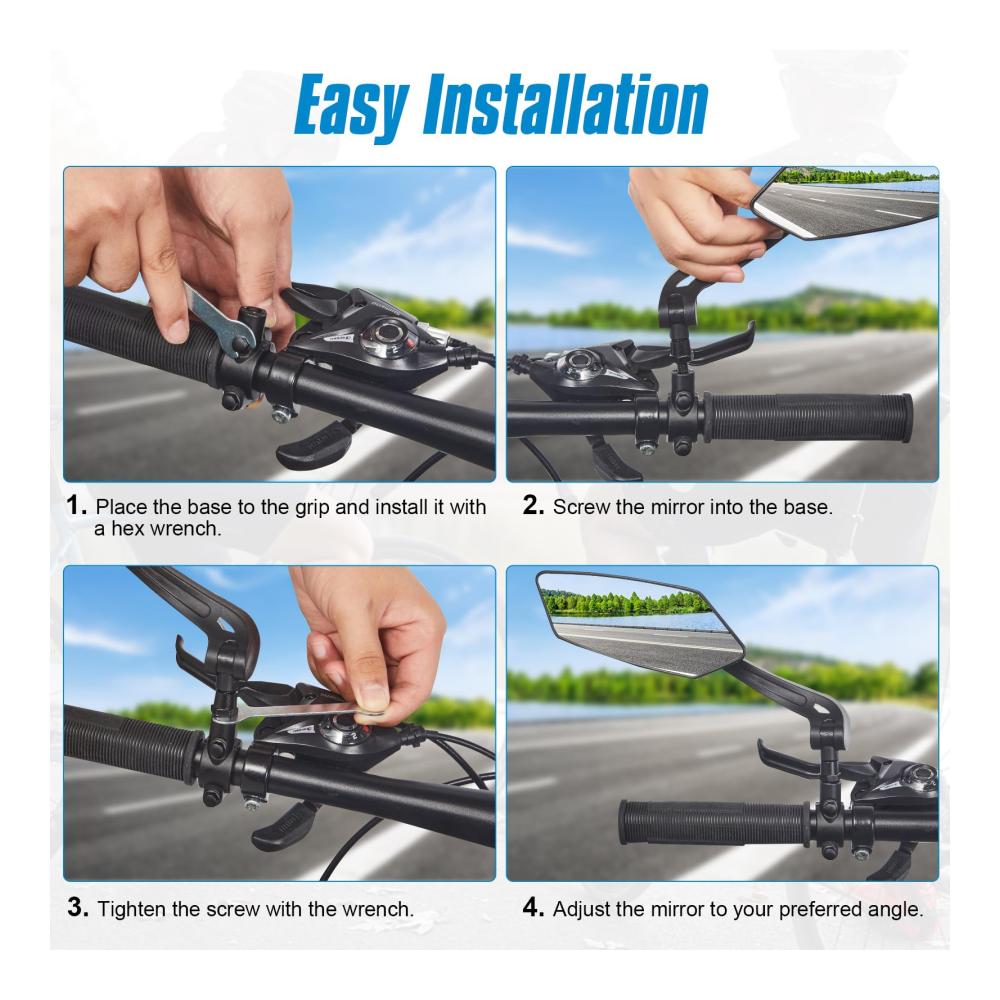 Easy Installation

1. Place the base to the grip and install it with a hex wrench.

2. Screw the mirror into the base.

3. Tighten the screw with the wrench.

4. Adjust the mirror to your preferred angle.