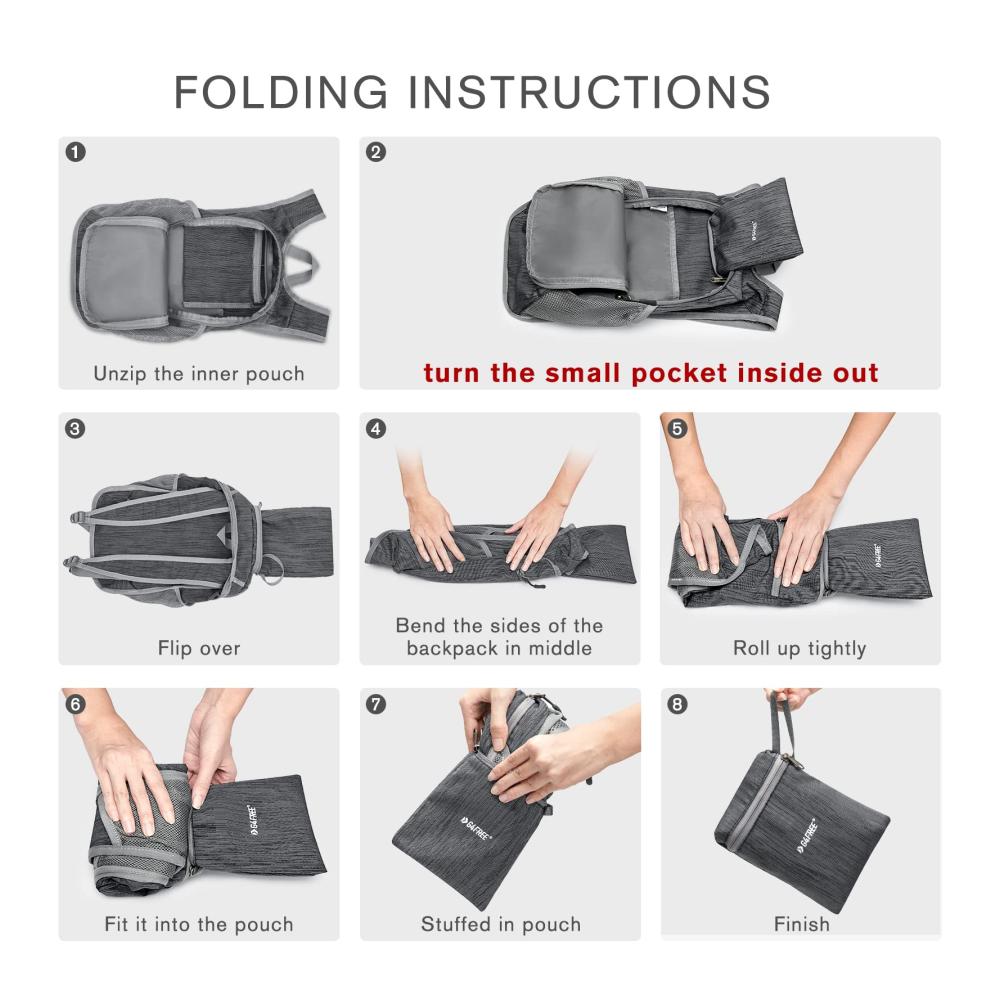 FOLDING INSTRUCTIONS

1
Unzip the inner pouch

2
turn the small pocket inside out

3
Flip over

4
Bend the sides of the backpack in middle

5
G4FREE
Roll up tightly

6
G4FREE
Fit it into the pouch

7
G4FREE
Stuffed in pouch

8
G4FREE
Finish