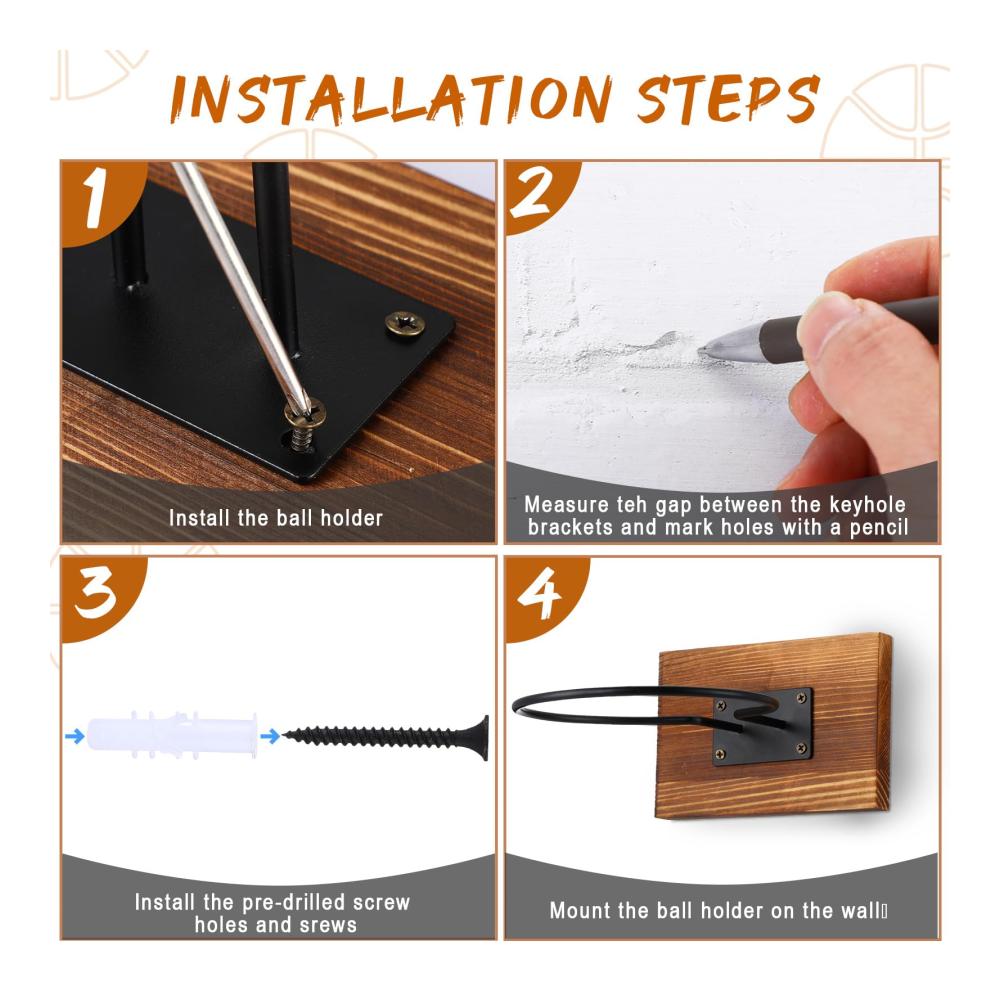 INSTALLATION STEPS

1

Install the ball holder

2

Measure teh gap between the keyhole brackets and mark holes with a pencil

3

Install the pre-drilled screw holes and srews

4

Mount the ball holder on the wall