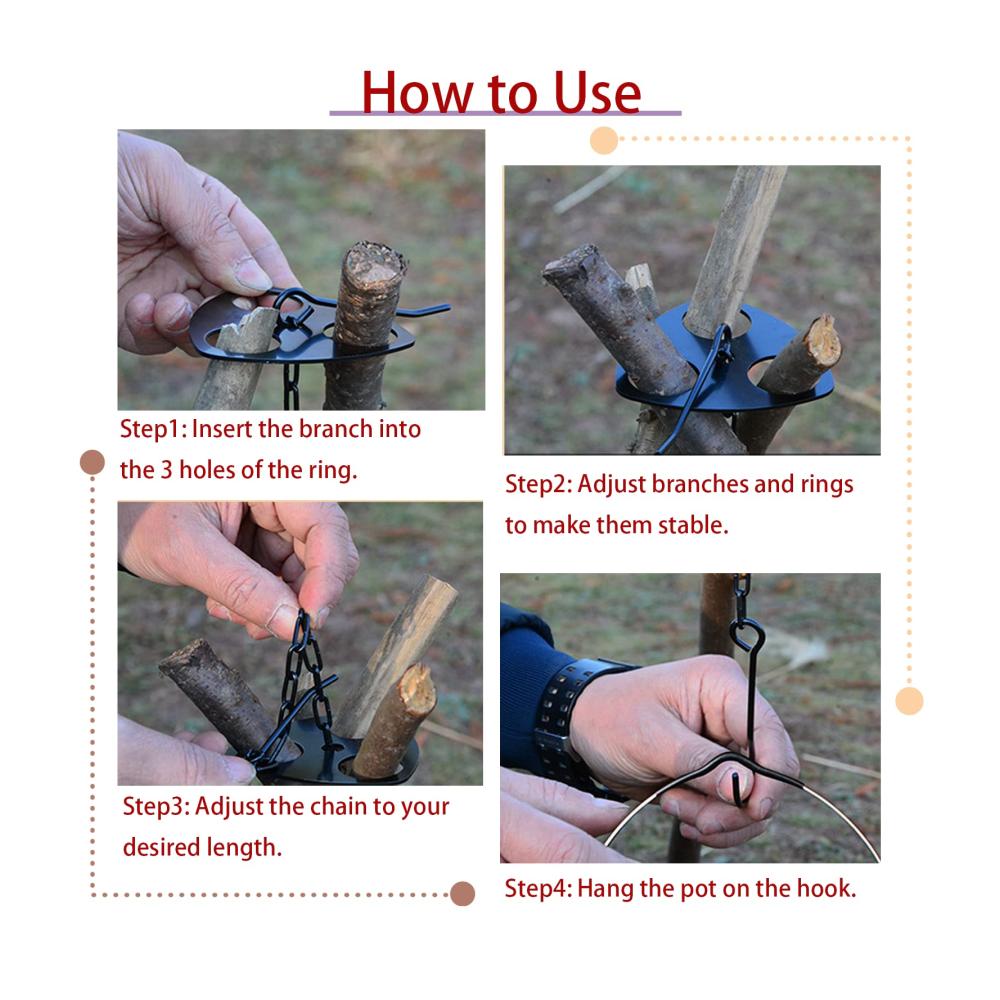 How to Use

Step1: Insert the branch into the 3 holes of the ring.

Step2: Adjust branches and rings to make them stable.

Step3: Adjust the chain to your desired length.

Step4: Hang the pot on the hook.