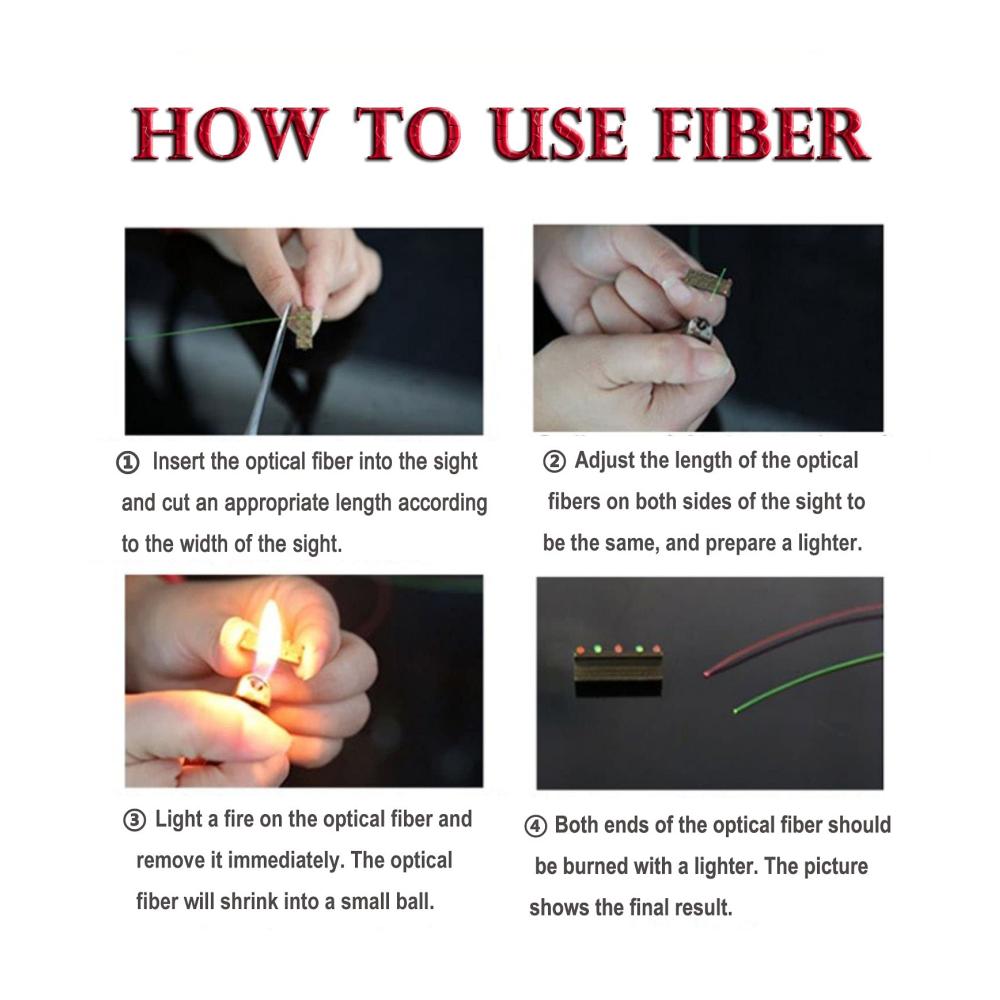 HOW TO USE FIBER

① Insert the optical fiber into the sight and cut an appropriate length according to the width of the sight.

② Adjust the length of the optical fibers on both sides of the sight to be the same, and prepare a lighter.

③ Light a fire on the optical fiber and remove it immediately. The optical fiber will shrink into a small ball.

④ Both ends of the optical fiber should be burned with a lighter. The picture shows the final result.