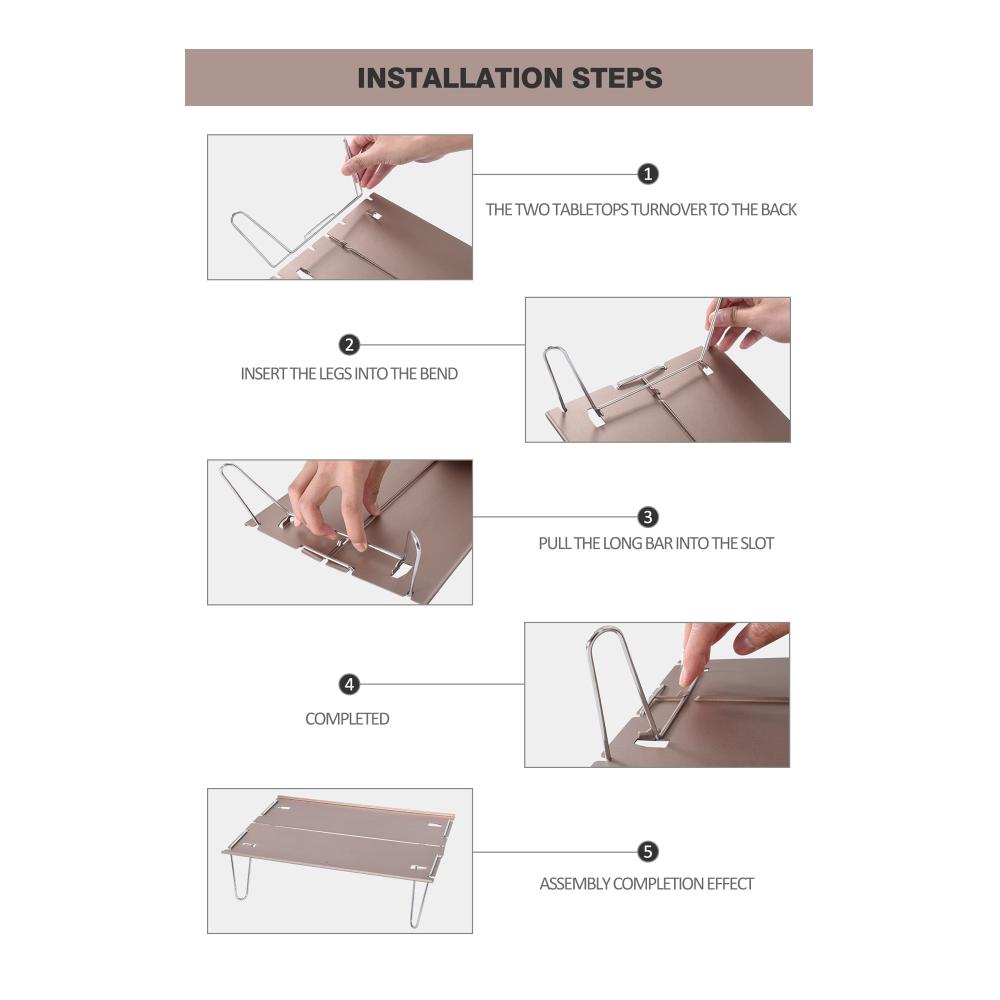 INSTALLATION STEPS

1

THE TWO TABLETOPS TURNOVER TO THE BACK

2

INSERT THE LEGS INTO THE BEND

3

PULL THE LONG BAR INTO THE SLOT

4

COMPLETED

5

ASSEMBLY COMPLETION EFFECT