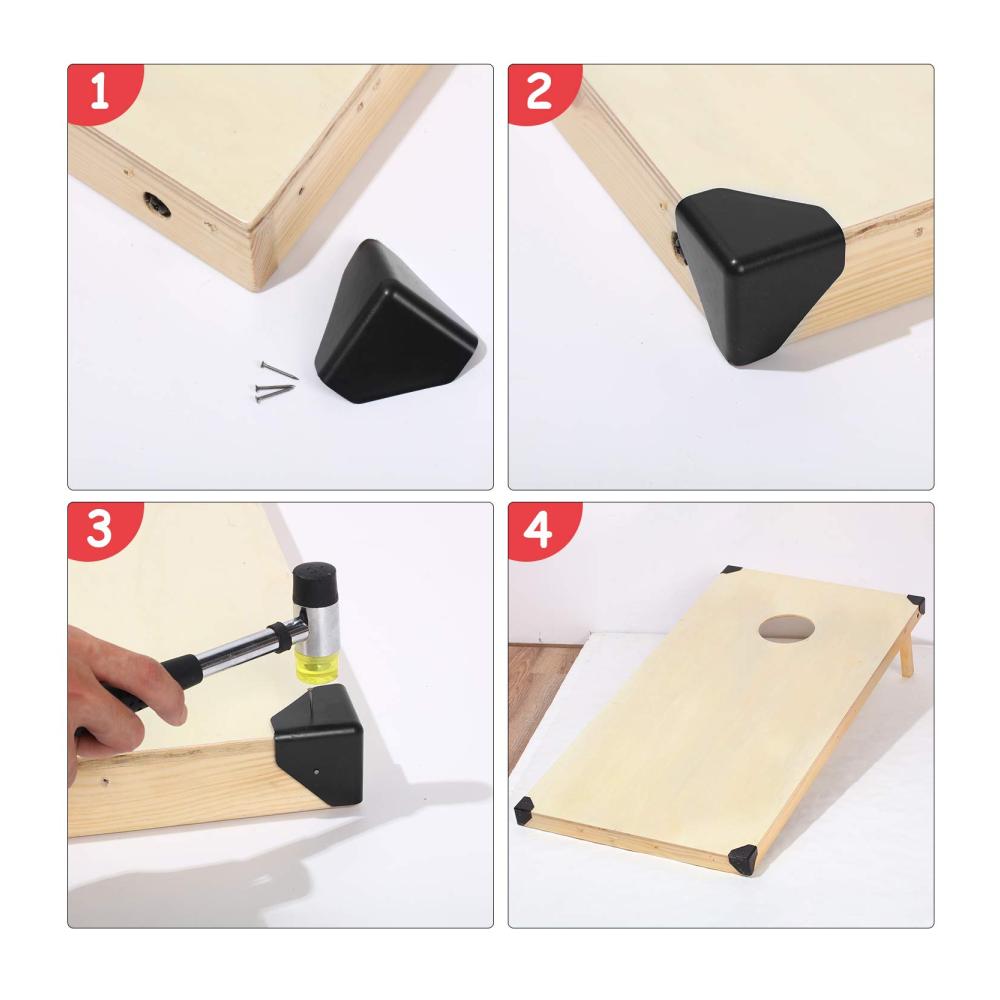 1

2

3

4