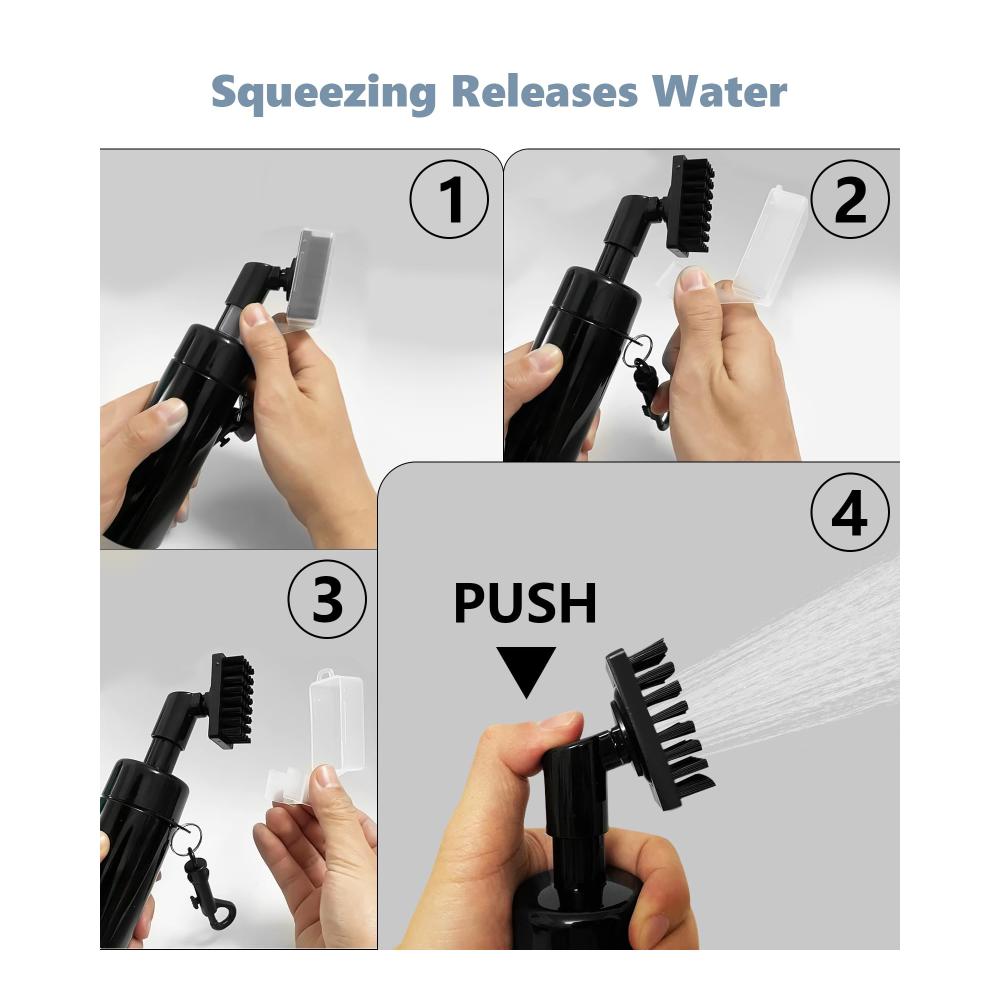 Squeezing Releases Water

1

2

3

4

PUSH