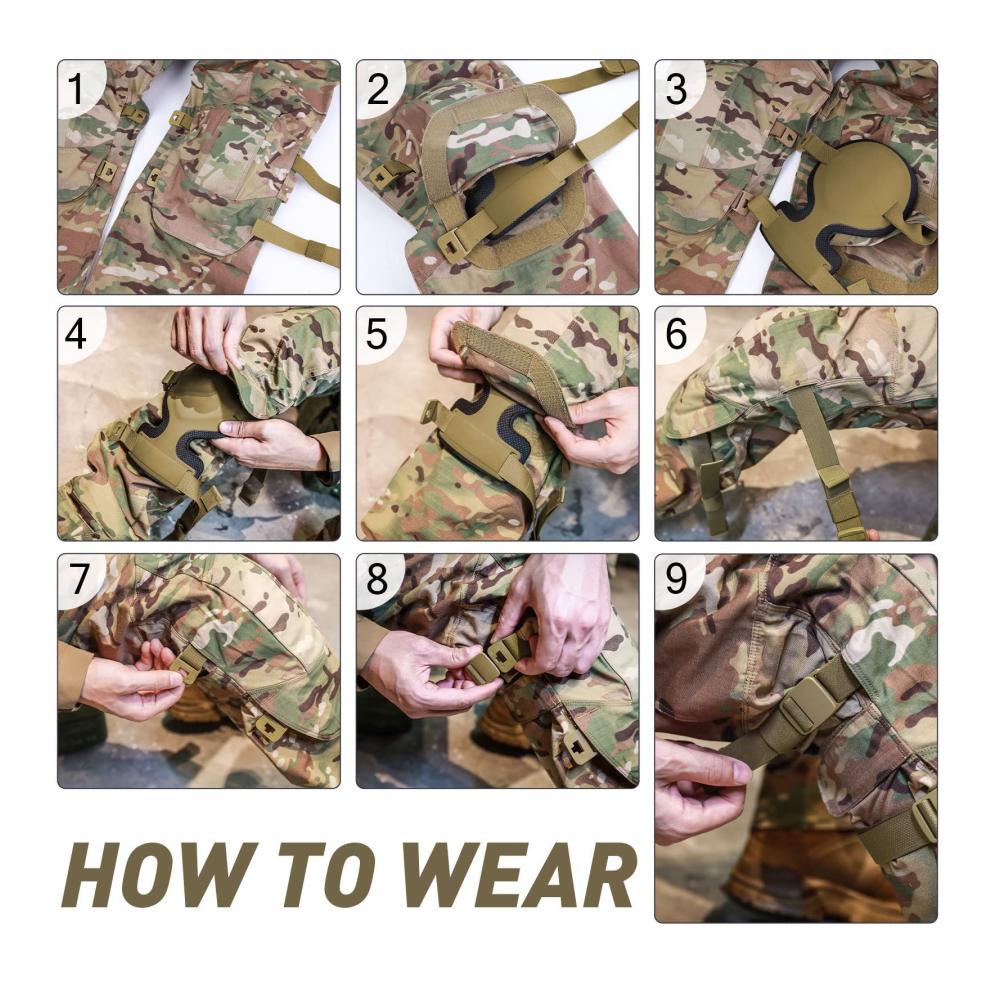 1

2

3

4

5

6

7

8

9

HOW TO WEAR