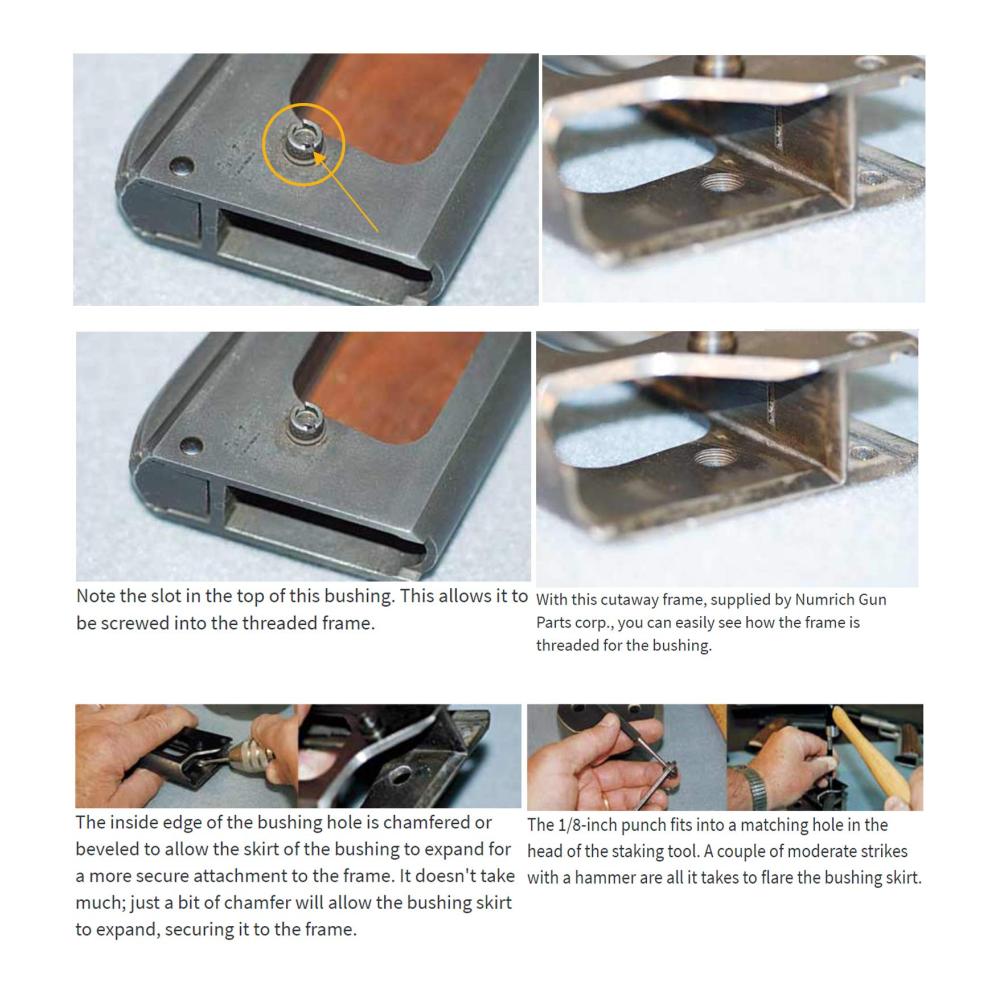 Note the slot in the top of this bushing. This allows it to be screwed into the threaded frame.

With this cutaway frame, supplied by Numrich Gun Parts corp., you can easily see how the frame is threaded for the bushing.

The inside edge of the bushing hole is chamfered or beveled to allow the skirt of the bushing to expand for a more secure attachment to the frame. It doesn't take much; just a bit of chamfer will allow the bushing skirt to expand, securing it to the frame.

The 1/8-inch punch fits into a matching hole in the head of the staking tool. A couple of moderate strikes with a hammer are all it takes to flare the bushing skirt.