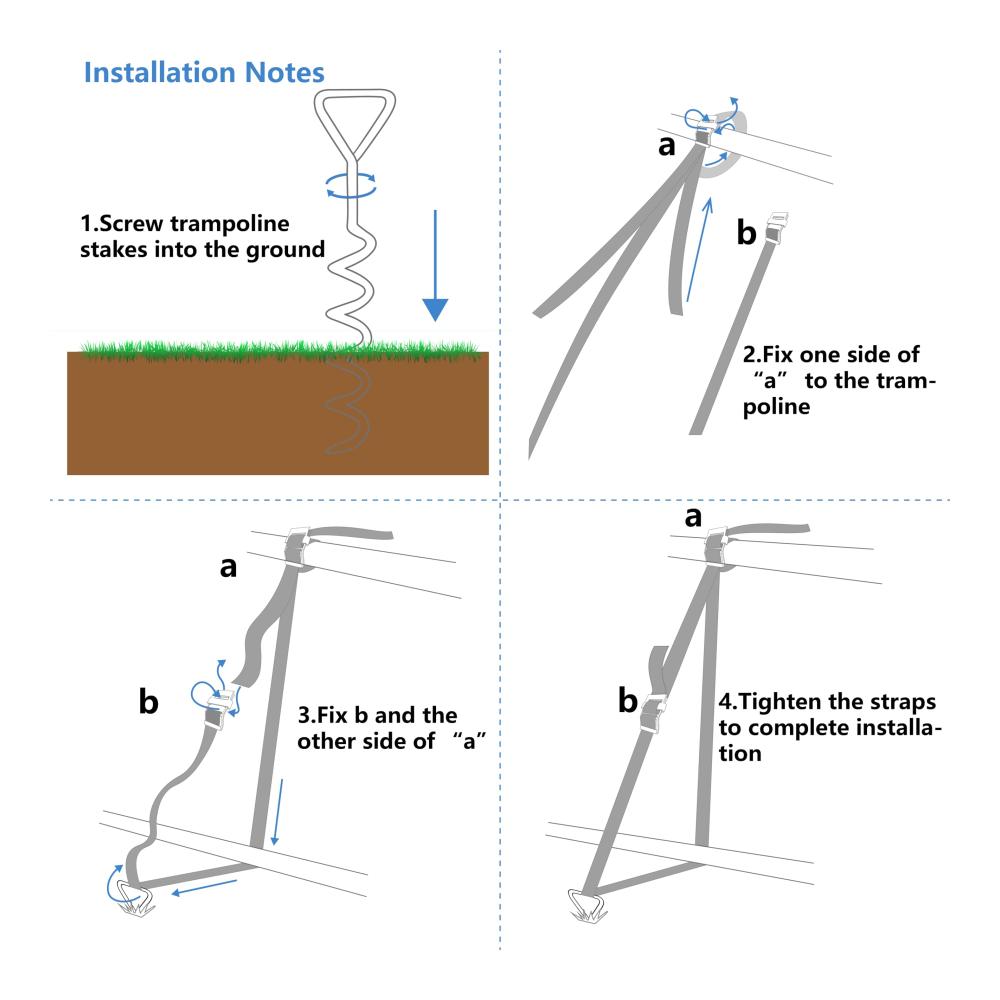 Installation Notes

1.Screw trampoline stakes into the ground

a

b

2.Fix one side of “a” to the trampoline

a

b

3.Fix b and the other side of “a”

a

b

4.Tighten the straps to complete installation