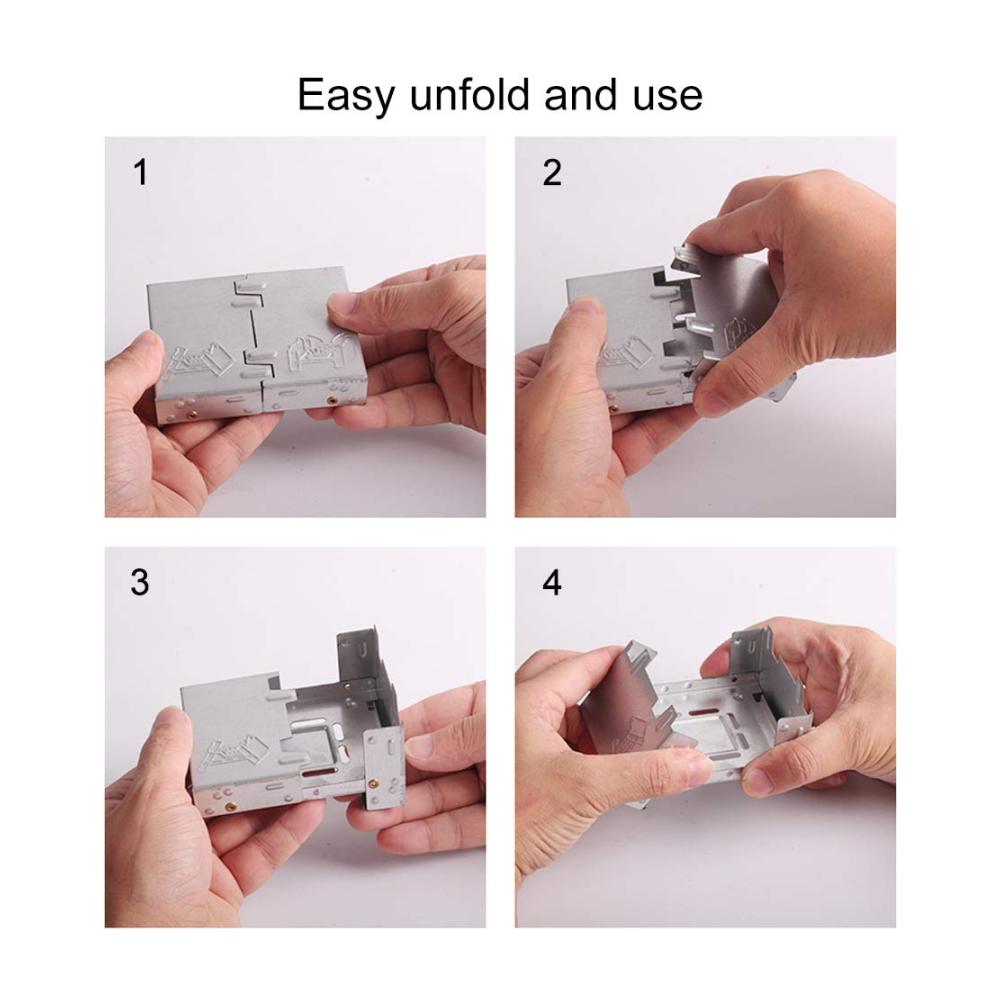 Easy unfold and use

1

2

3

4