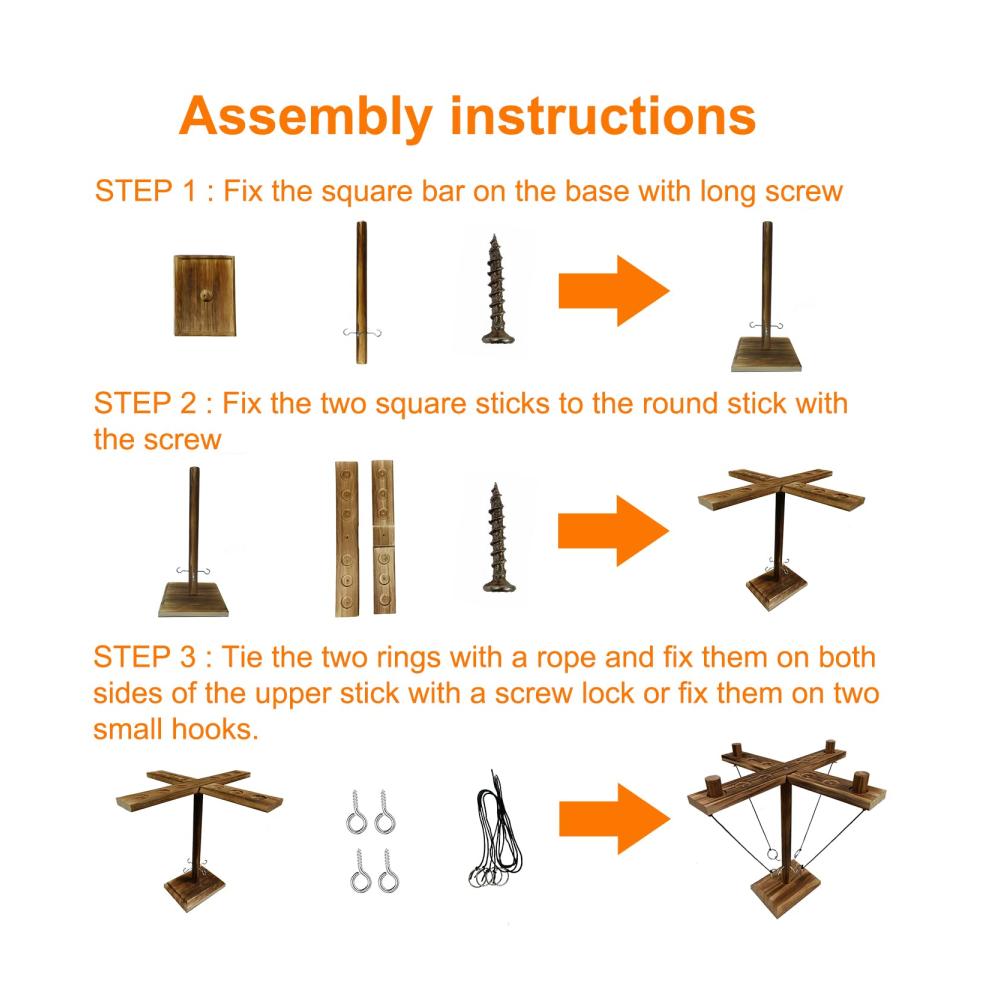 Assembly instructions

STEP 1 : Fix the square bar on the base with long screw

STEP 2 : Fix the two square sticks to the round stick with the screw

STEP 3 : Tie the two rings with a rope and fix them on both sides of the upper stick with a screw lock or fix them on two small hooks.