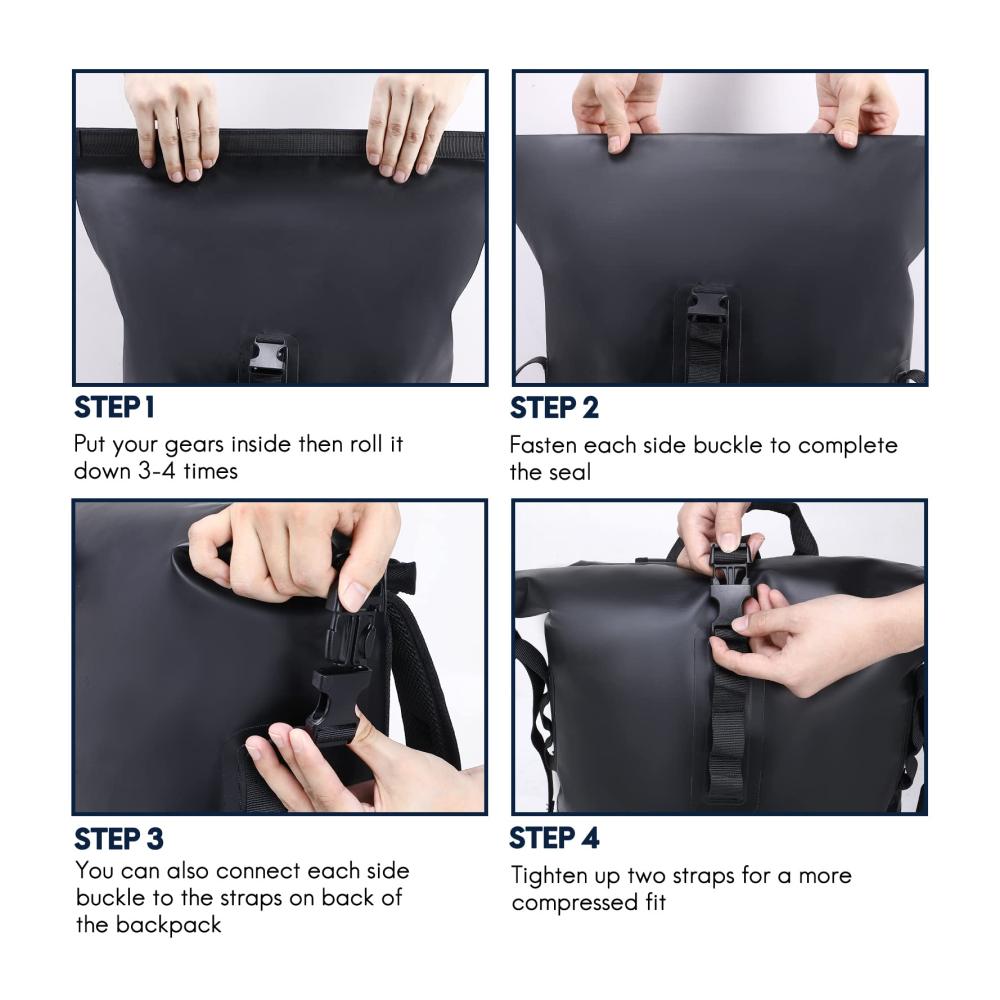 STEP 1
Put your gears inside then roll it down 3-4 times

STEP 2
Fasten each side buckle to complete the seal

STEP 3
You can also connect each side buckle to the straps on back of the backpack

STEP 4
Tighten up two straps for a more compressed fit