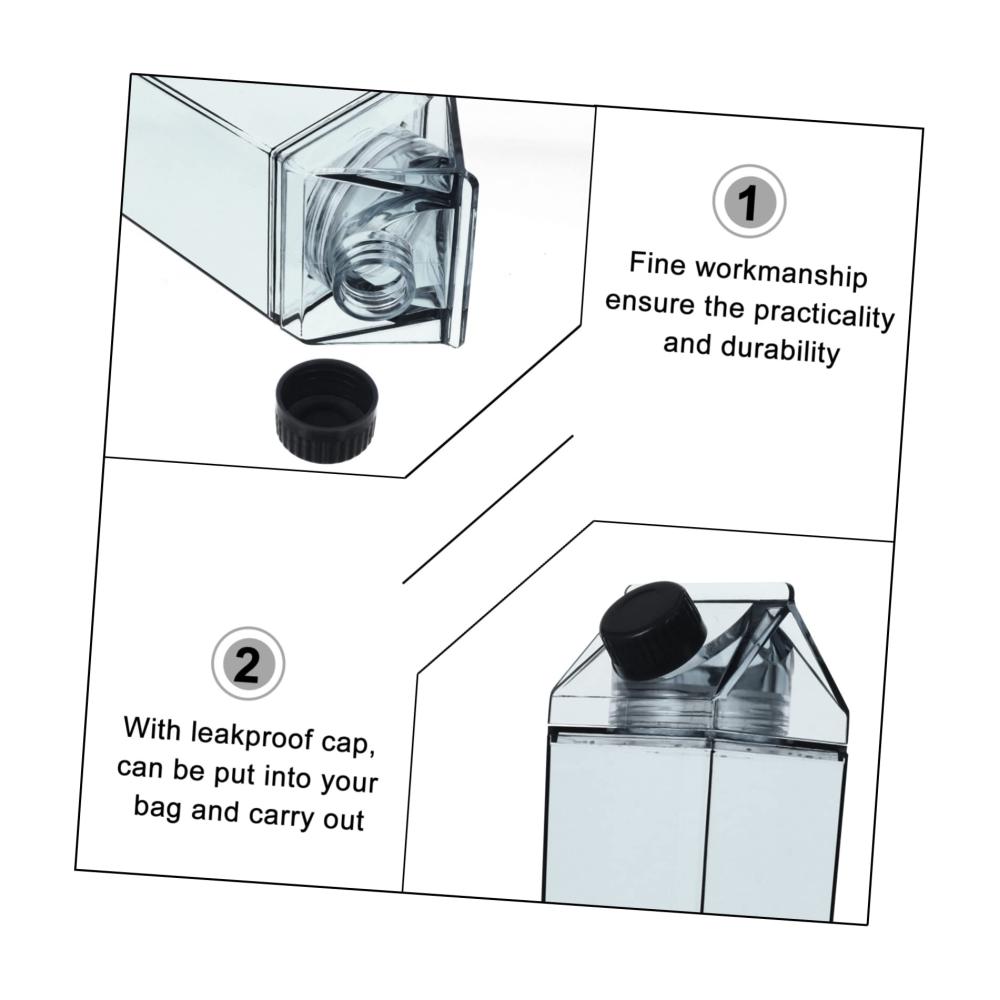 1

Fine workmanship ensure the practicality and durability

2

With leakproof cap, can be put into your bag and carry out