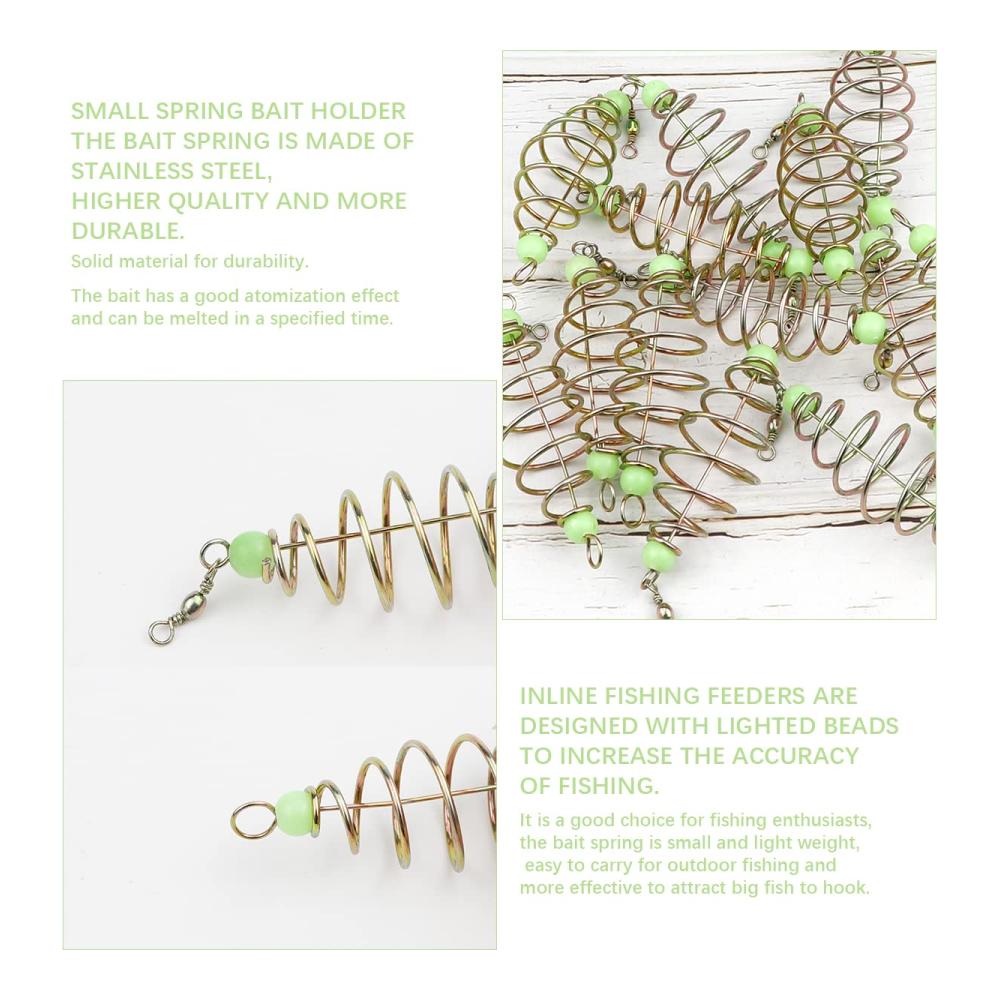 SMALL SPRING BAIT HOLDER
THE BAIT SPRING IS MADE OF STAINLESS STEEL,
HIGHER QUALITY AND MORE DURABLE.

Solid material for durability.

The bait has a good atomization effect and can be melted in a specified time.

INLINE FISHING FEEDERS ARE DESIGNED WITH LIGHTED BEADS TO INCREASE THE ACCURACY OF FISHING.

It is a good choice for fishing enthusiasts, the bait spring is small and light weight, easy to carry for outdoor fishing and more effective to attract big fish to hook.