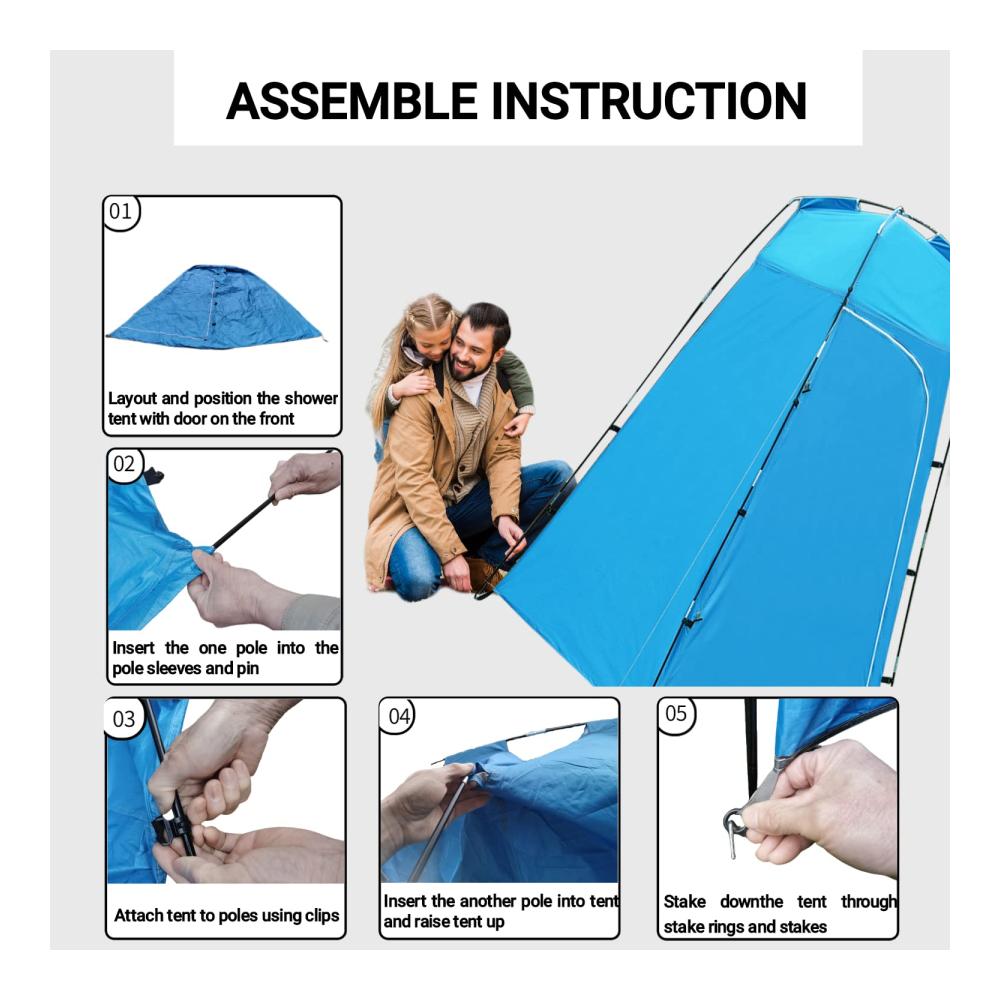 ASSEMBLE INSTRUCTION

01

Layout and position the shower tent with door on the front

02

Insert the one pole into the pole sleeves and pin

03

Attach tent to poles using clips

04

Insert the another pole into tent and raise tent up

05

Stake downthe tent through stake rings and stakes