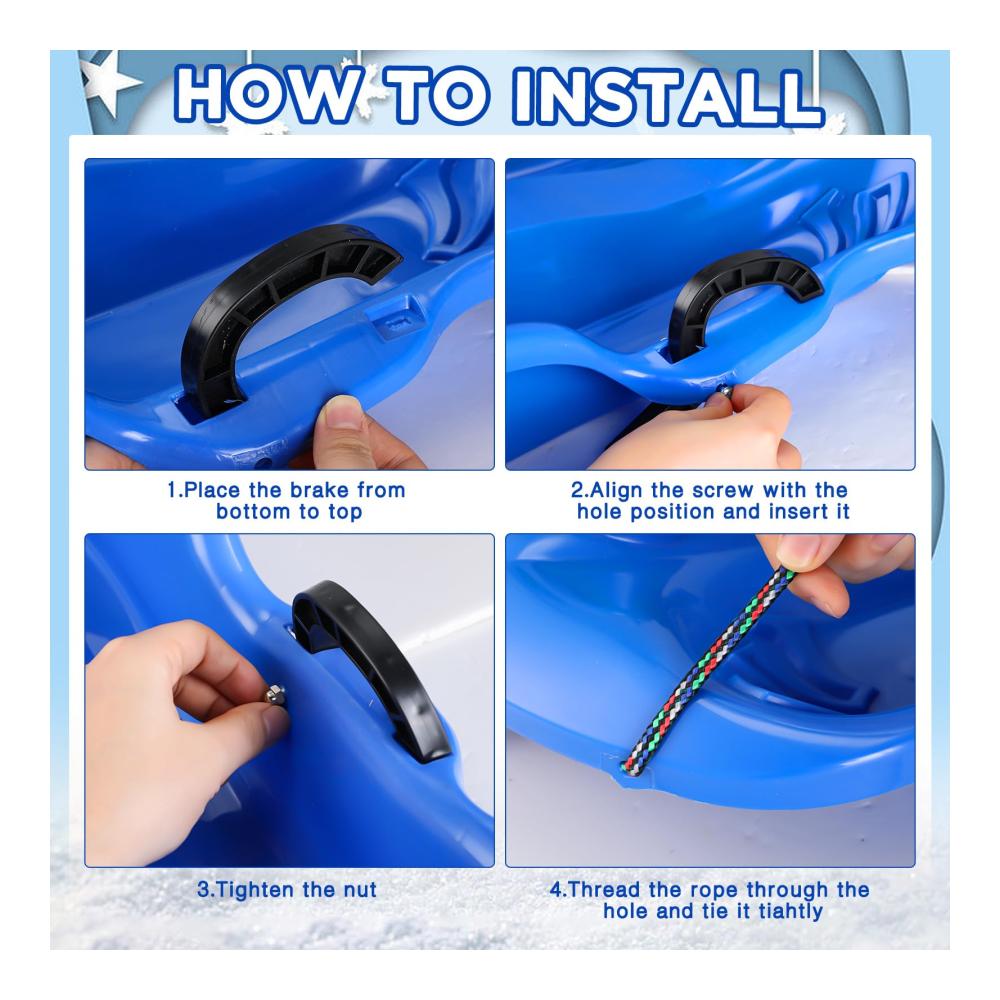 HOW TO INSTALL

1.Place the brake from bottom to top

2.Align the screw with the hole position and insert it

3.Tighten the nut

4.Thread the rope through the hole and tie it tiahtly