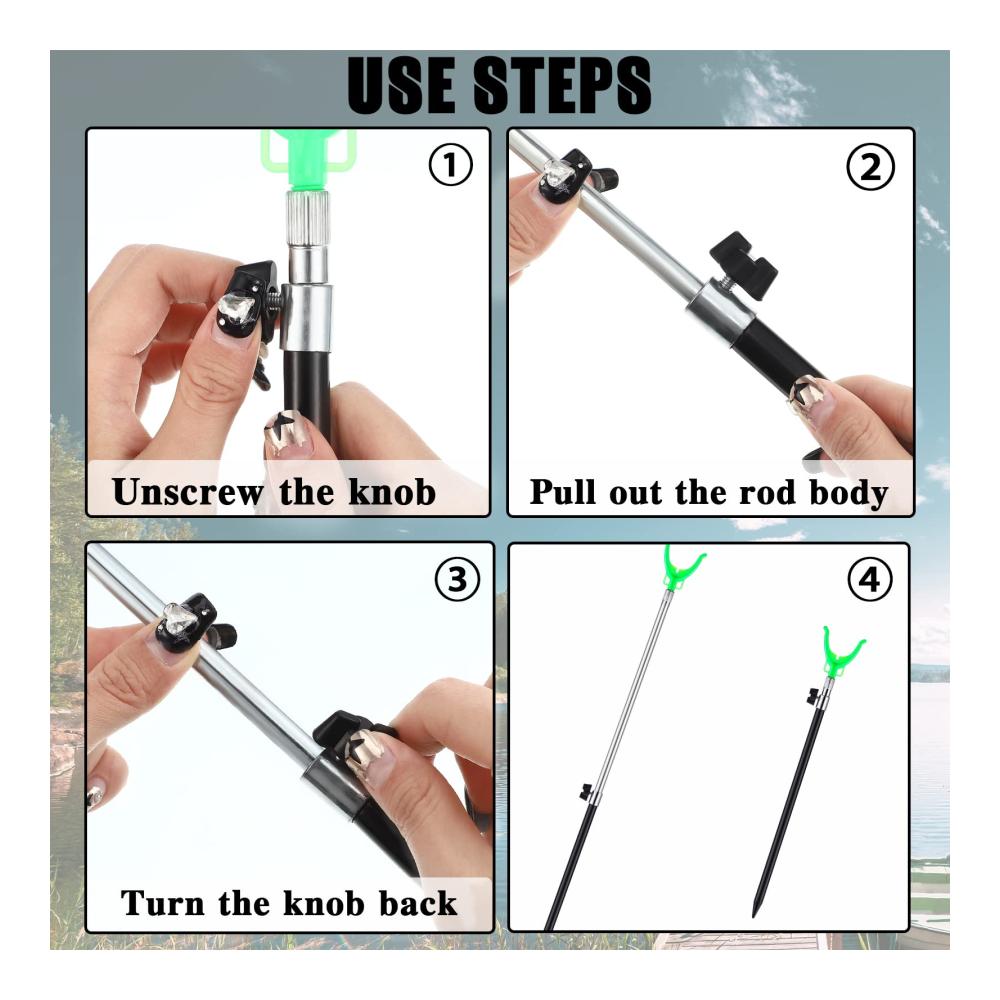 USE STEPS

①

Unscrew the knob

②

Pull out the rod body

③

Turn the knob back

④