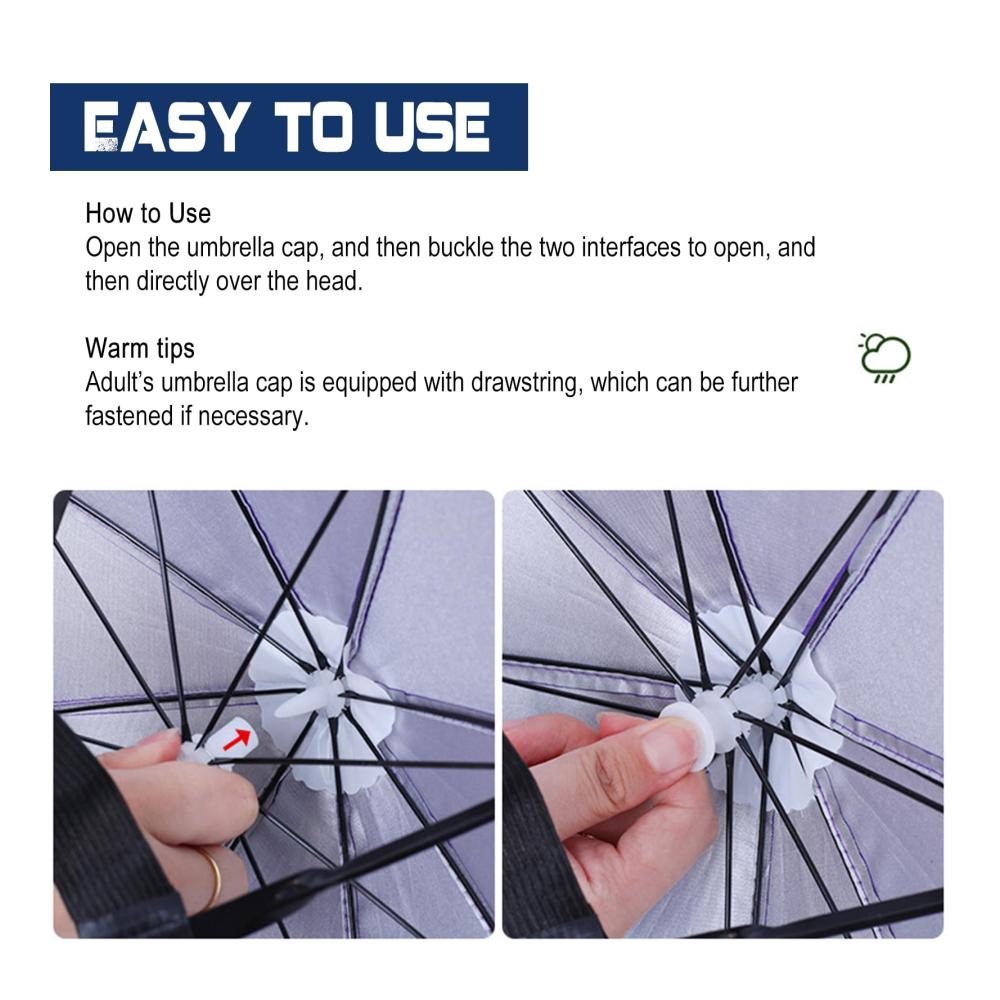 EASY TO USE

How to Use
Open the umbrella cap, and then buckle the two interfaces to open, and then directly over the head.

Warm tips
Adult's umbrella cap is equipped with drawstring, which can be further fastened if necessary.