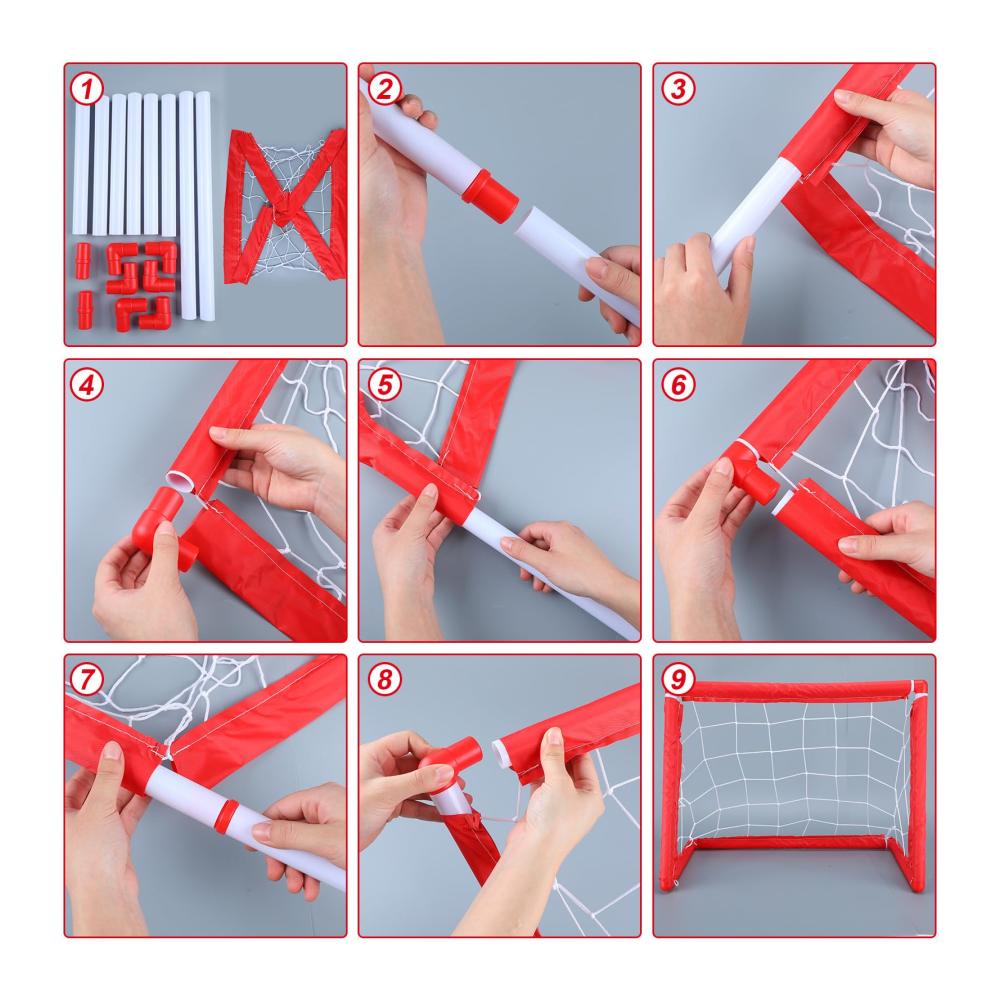 1
2
3
4
5
6
7
8
9