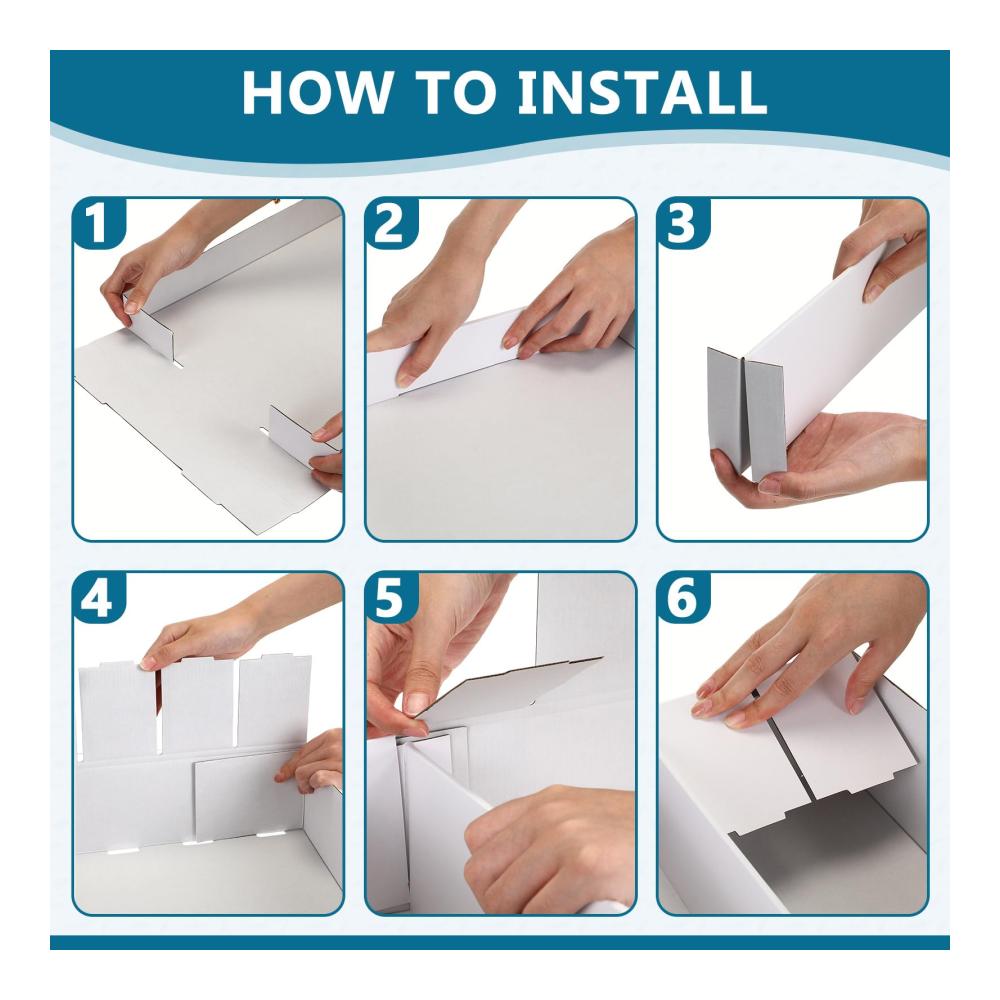 HOW TO INSTALL

1

2

3

4

5

6